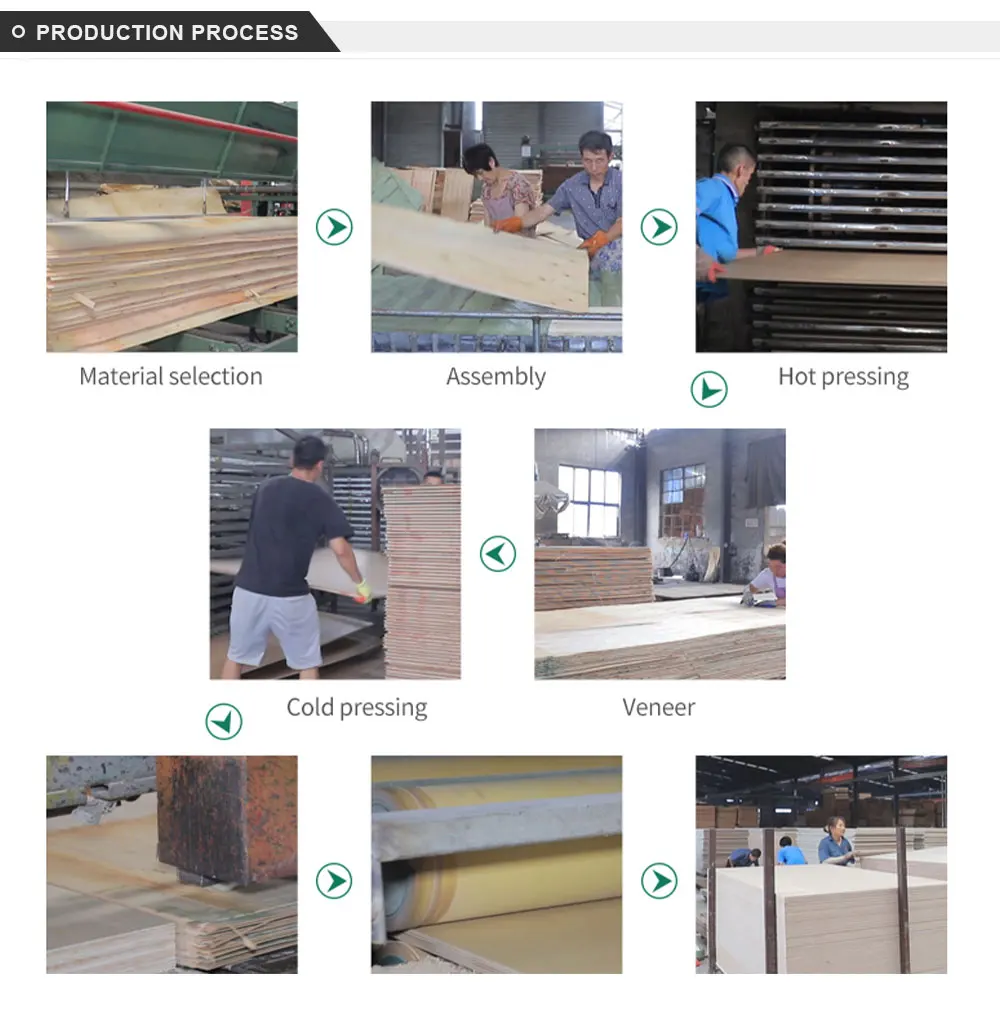 PRODUCTION PROCESS

Material selection

Assembly

Hot pressing

Cold pressing

Veneer