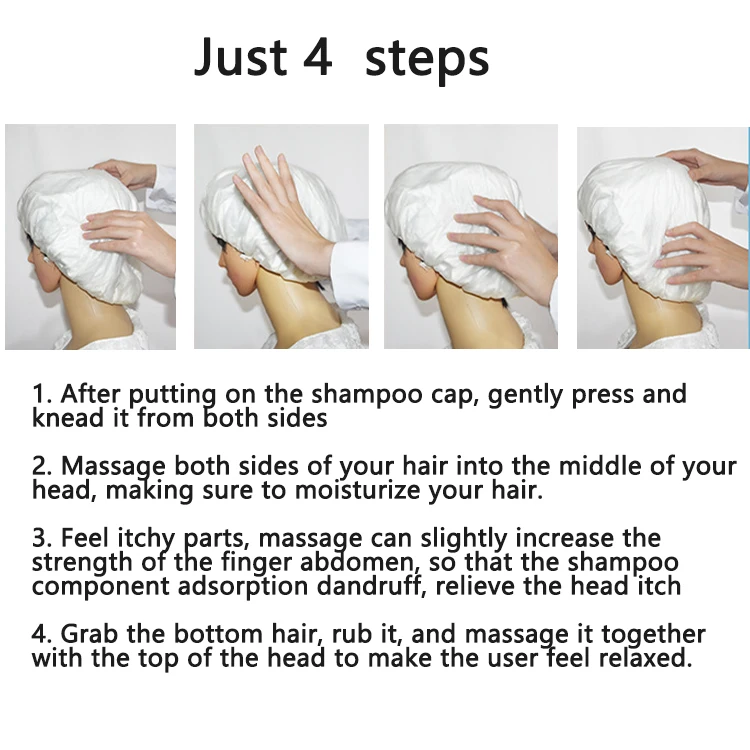 Just 4 steps

1. After putting on the shampoo cap, gently press and knead it from both sides

2. Massage both sides of your hair into the middle of your head, making sure to moisturize your hair.

3. Feel itchy parts, massage can slightly increase the strength of the finger abdomen, so that the shampoo component adsorption dandruff, relieve the head itch

4. Grab the bottom hair, rub it, and massage it together with the top of the head to make the user feel relaxed.