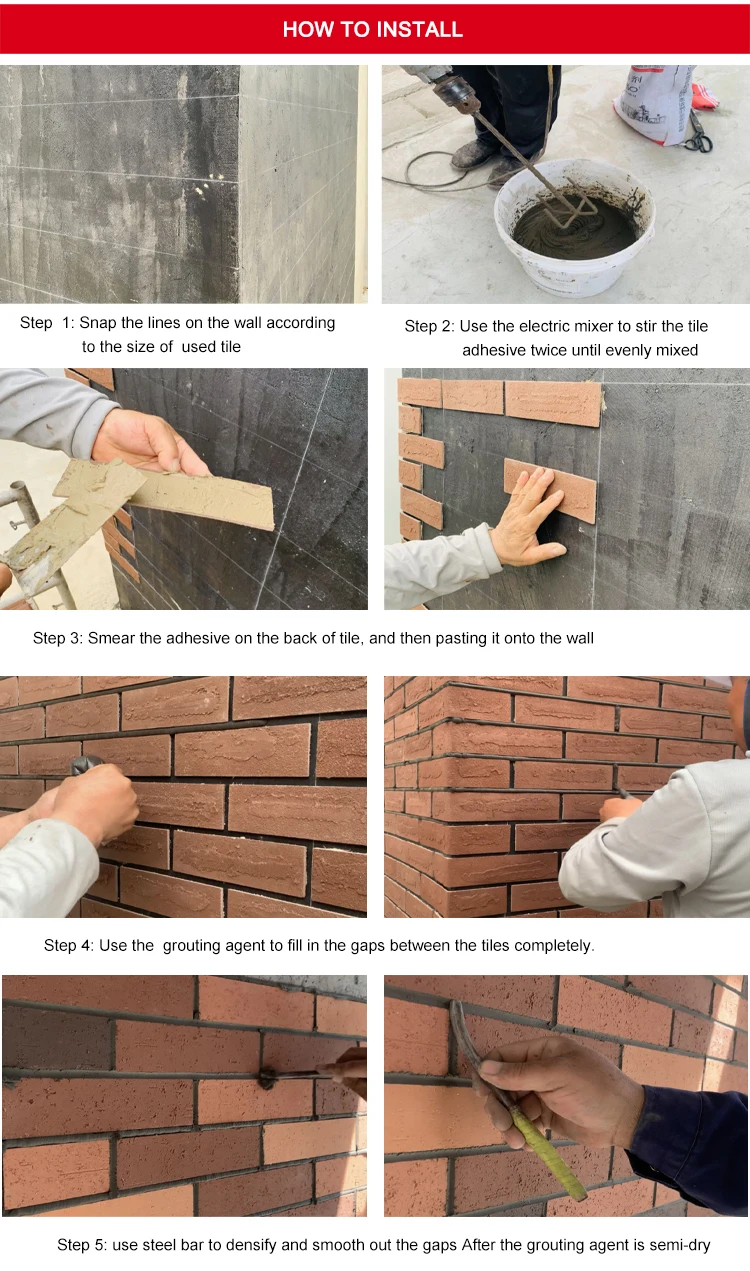 HOW TO INSTALL

Step 1: Snap the lines on the wall according to the size of used tile

Step 2: Use the electric mixer to stir the tile adhesive twice until evenly mixed

Step 3: Smear the adhesive on the back of tile, and then pasting it onto the wall

Step 4: Use the grouting agent to fill in the gaps between the tiles completely.

Step 5: use steel bar to densify and smooth out the gaps After the grouting agent is semi-dry