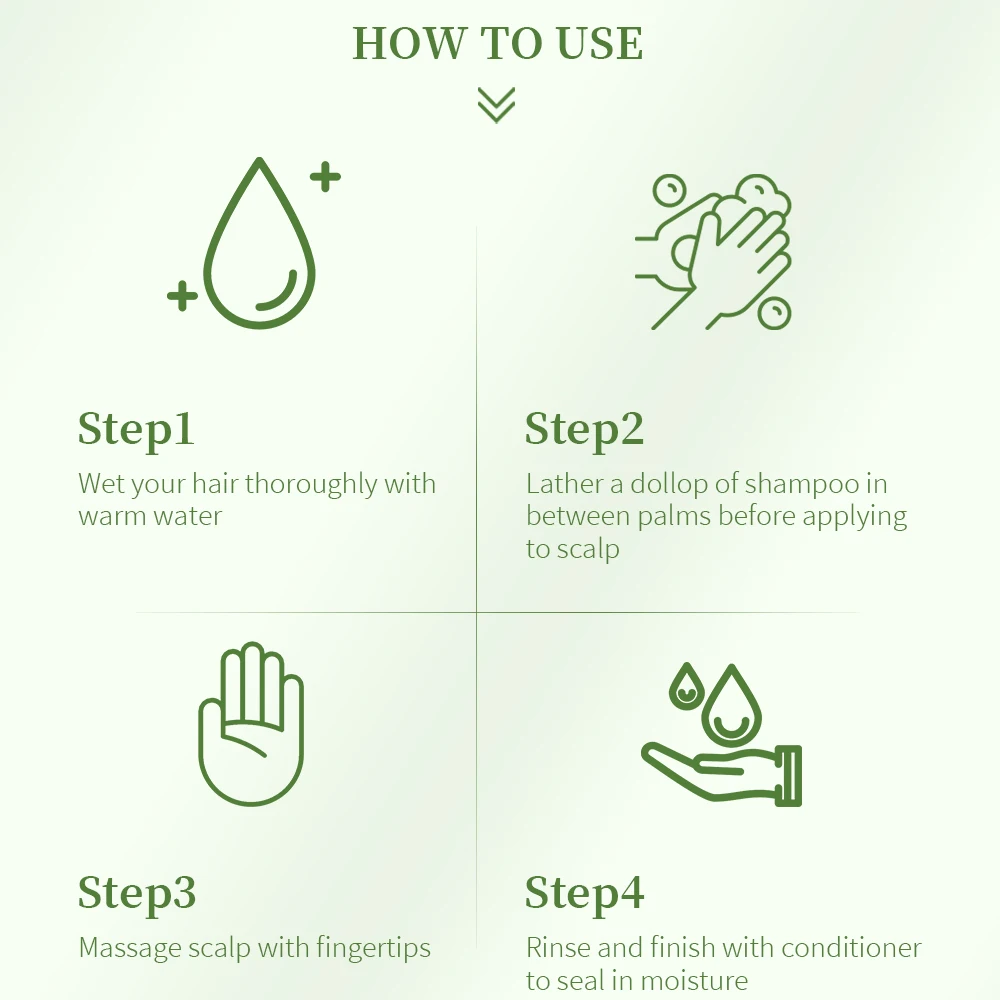 HOW TO USE

Step1
Wet your hair thoroughly with warm water

Step2
Lather a dollop of shampoo in between palms before applying to scalp

Step3
Massage scalp with fingertips

Step4
Rinse and finish with conditioner to seal in moisture