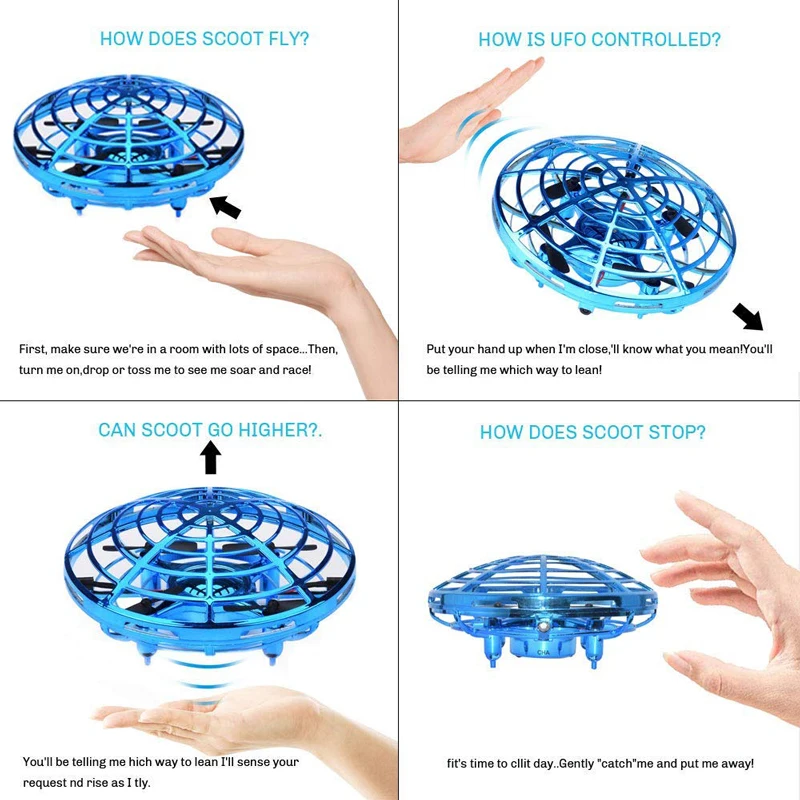 HOW DOES SCOOT FLY?

First, make sure we're in a room with lots of space...Then, turn me on,drop or toss me to see me soar and race!

HOW IS UFO CONTROLLED?

Put your hand up when I'm close,'ll know what you mean!You'll be telling me which way to lean!

CAN SCOOT GO HIGHER?.

You'll be telling me hich way to lean I'll sense your request nd rise as I tly.

HOW DOES SCOOT STOP?

CHA

fit's time to cllit day..Gently "catch"me and put me away!