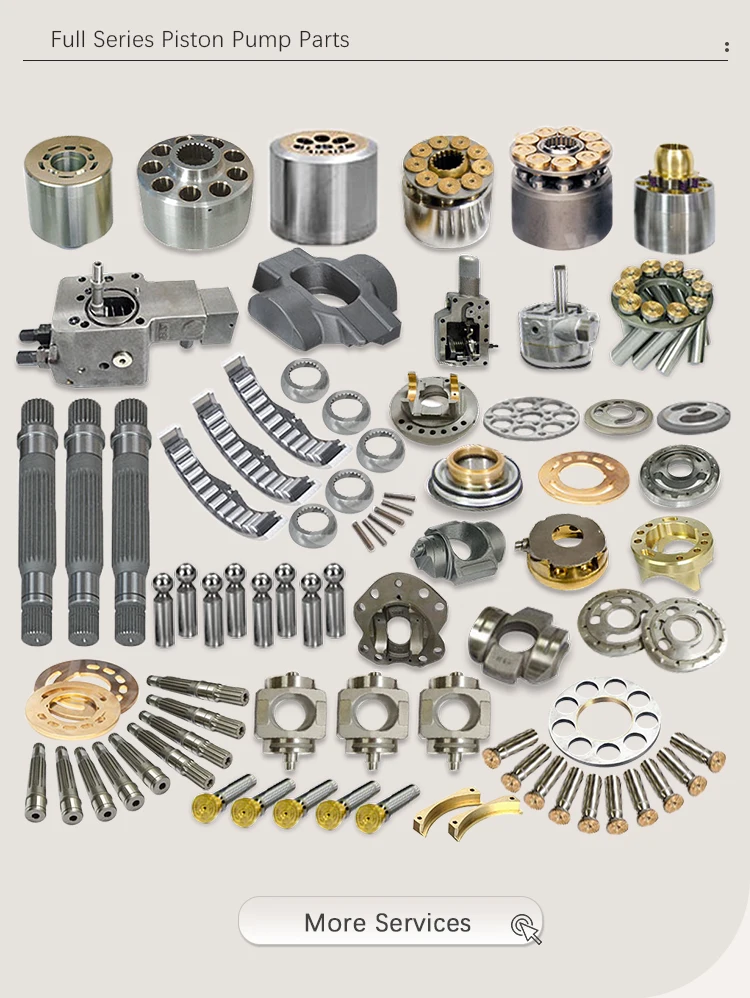 Full Series Piston Pump Parts

More Services