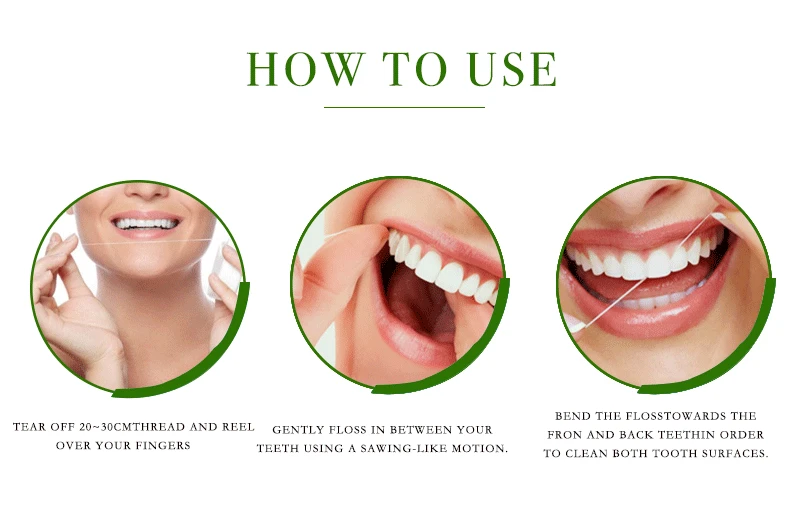 HOW TO USE

TEAR OFF 20~30CMTHREAD AND REEL OVER YOUR FINGERS

GENTLY FLOSS IN BETWEEN YOUR TEETH USING A SAWING-LIKE MOTION.

BEND THE FLOSSTOWARDS THE FRON AND BACK TEETHIN ORDER TO CLEAN BOTH TOOTH SURFACES.