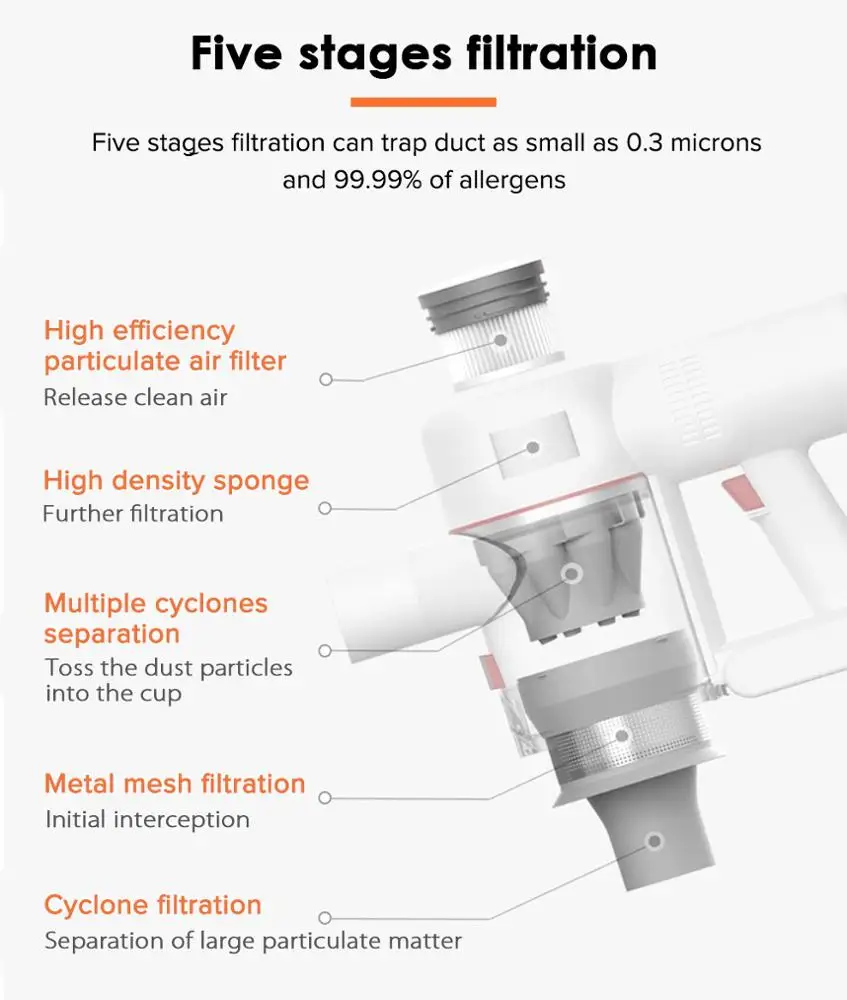 Five stages filtration

Five stages filtration can trap duct as small as 0.3 microns and 99.99% of allergens

High efficiency particulate air filter
Release clean air

High density sponge
Further filtration

Multiple cyclones separation
Toss the dust particles into the cup

Metal mesh filtration
Initial interception

Cyclone filtration
Separation of large particulate matter