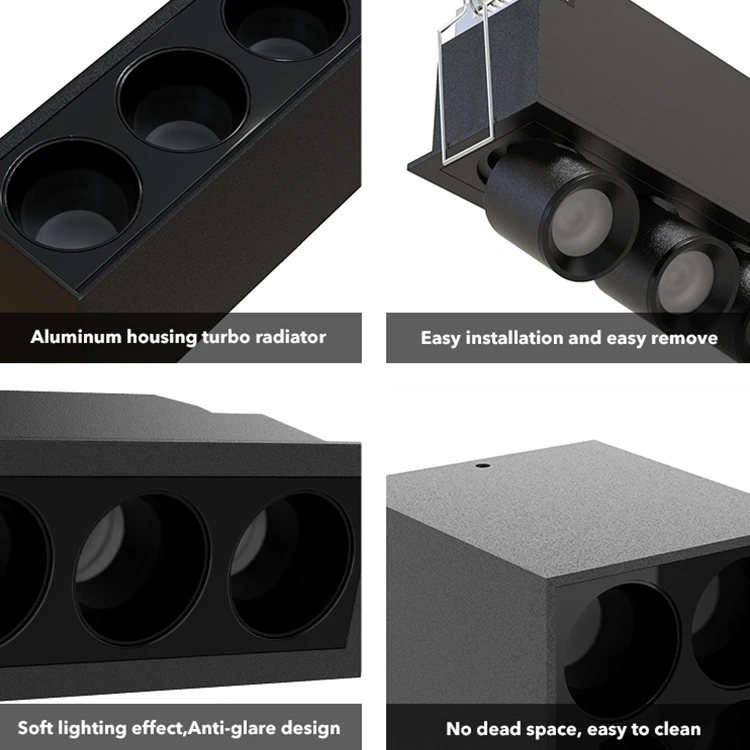 Aluminum housing turbo radiator

Easy installation and easy remove

Soft lighting effect,Anti-glare design

No dead space, easy to clean