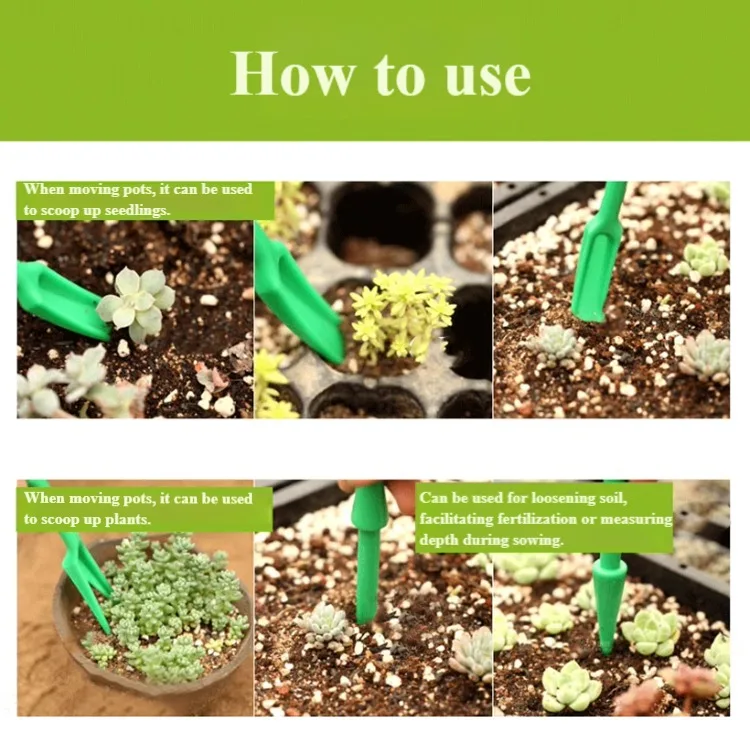 How to use

When moving pots, it can be used to scoop up seedlings.

When moving pots, it can be used to scoop up plants.

Can be used for loosening soil, facilitating fertilization or measuring depth during sowing.