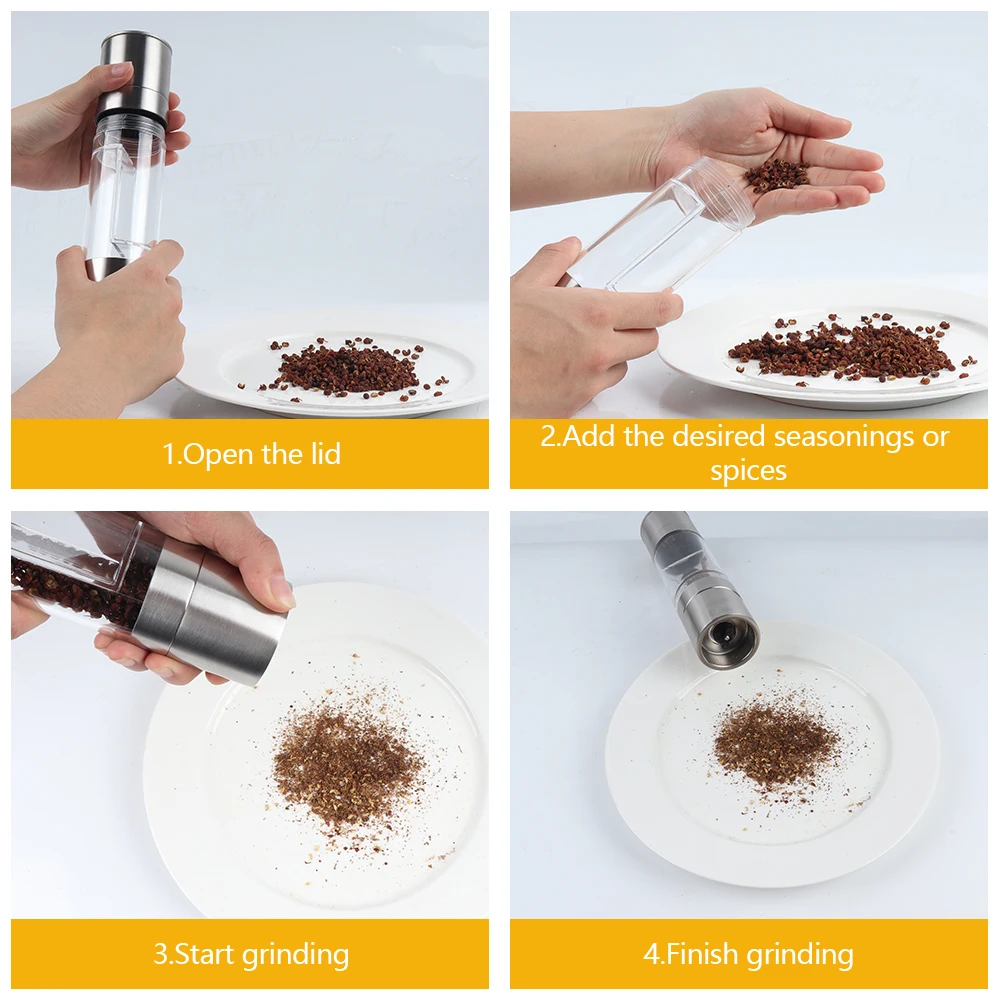 1.Open the lid

2.Add the desired seasonings or spices

3.Start grinding

4.Finish grinding