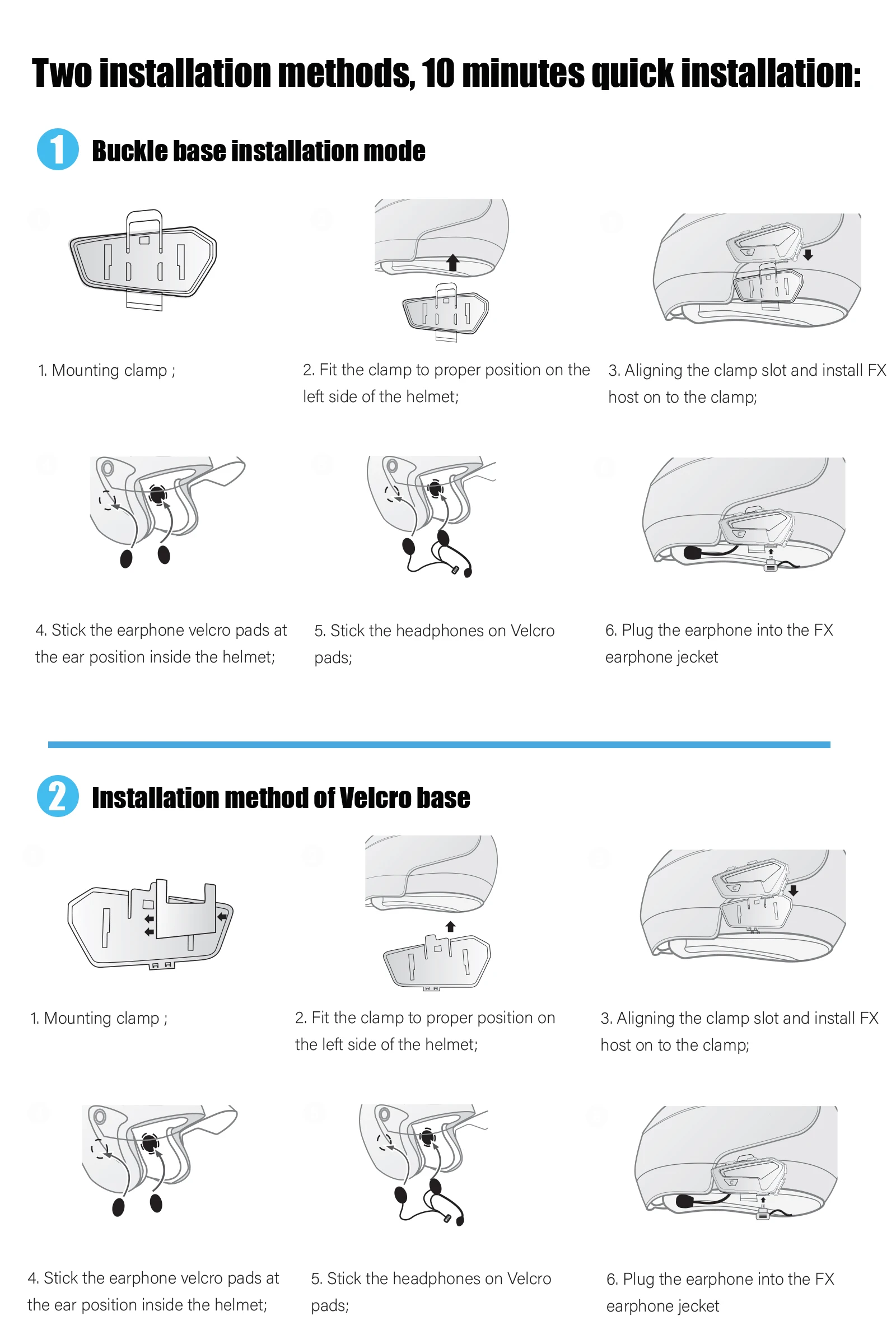 Two installation methods, 10 minutes quick installation:

1 Buckle base installation mode

1. Mounting clamp ;

2. Fit the clamp to proper position on the left side of the helmet;

3. Aligning the clamp slot and install FX host on to the clamp;

4. Stick the earphone velcro pads at the ear position inside the helmet;

5. Stick the headphones on Velcro pads;

6. Plug the earphone into the FX earphone jecket

2 Installation method of Velcro base

1. Mounting clamp ;

2. Fit the clamp to proper position on the left side of the helmet;

3. Aligning the clamp slot and install FX host on to the clamp;

4. Stick the earphone velcro pads at the ear position inside the helmet;

5. Stick the headphones on Velcro pads;

6. Plug the earphone into the FX earphone jecket