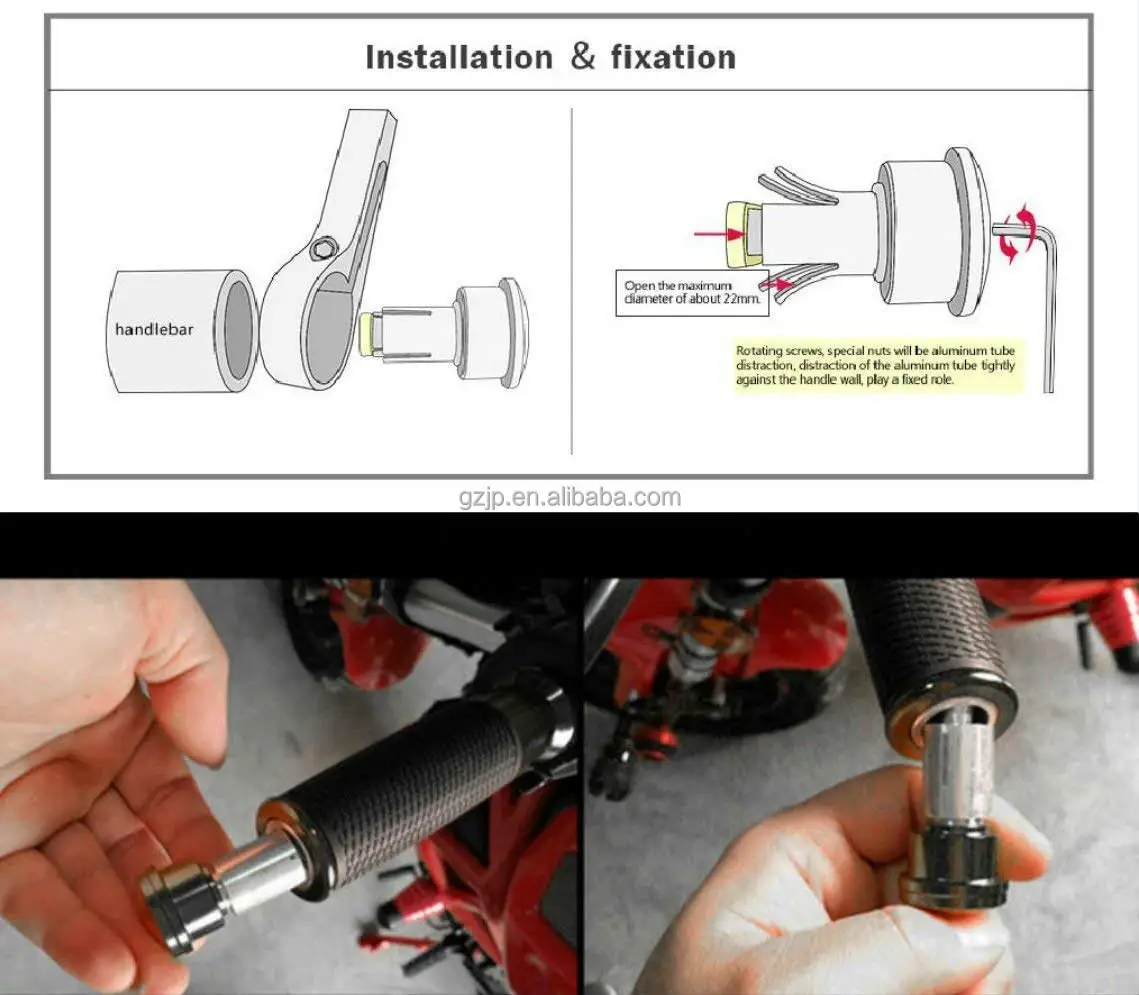 Installation & fixation

handlebar

Open the maximum diameter of about 22mm.

Rotating screws, special nuts will be aluminum tube distraction, distraction of the aluminum tube tightly against the handle wall, play a fixed role.

gzjp.en.alibaba.com