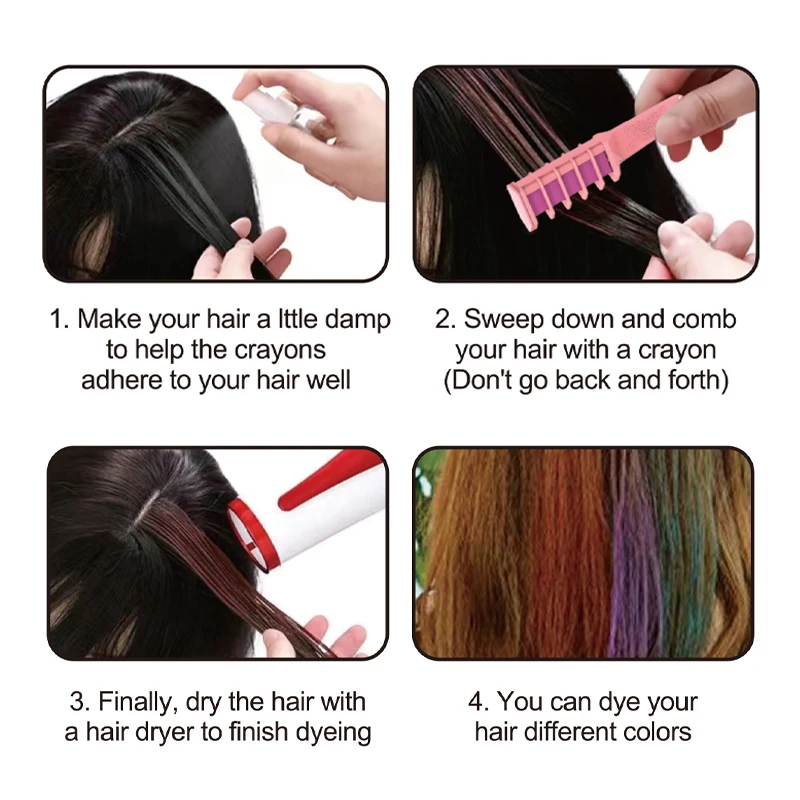 1. Make your hair a lttle damp to help the crayons adhere to your hair well

2. Sweep down and comb your hair with a crayon (Don't go back and forth)

3. Finally, dry the hair with a hair dryer to finish dyeing

4. You can dye your hair different colors