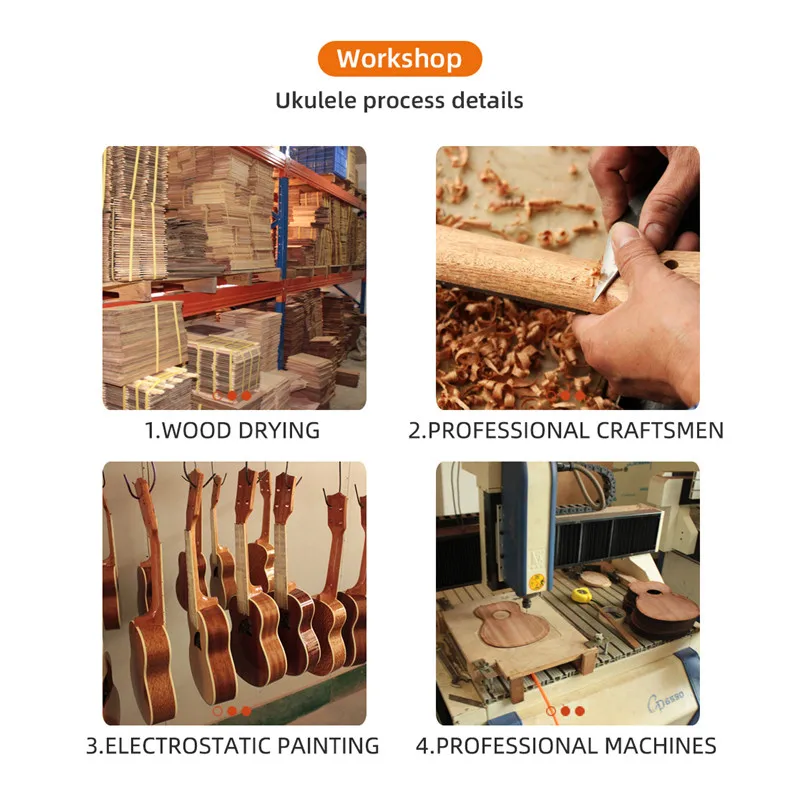 Workshop

Ukulele process details

1.WOOD DRYING

2.PROFESSIONAL CRAFTSMEN

3.ELECTROSTATIC PAINTING

4.PROFESSIONAL MACHINES