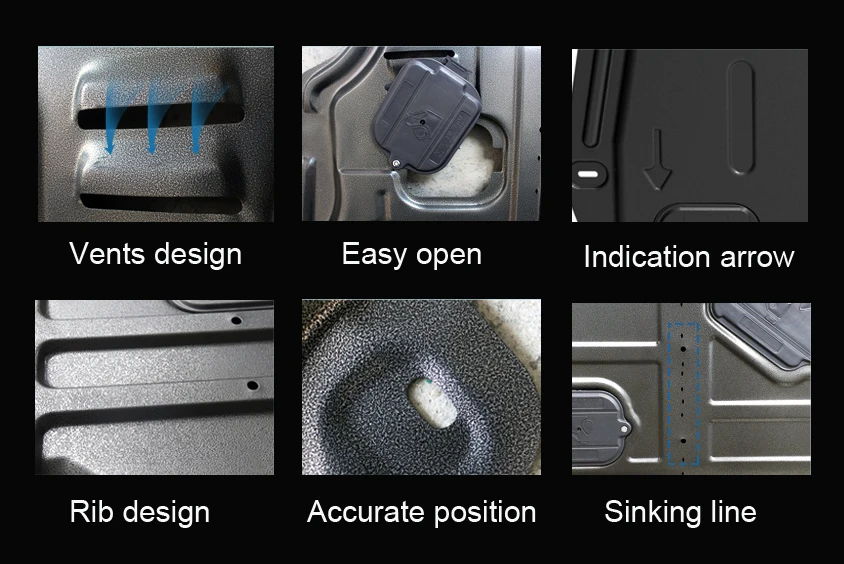 Vents design

Easy open

Indication arrow

Rib design

Accurate position

Sinking line