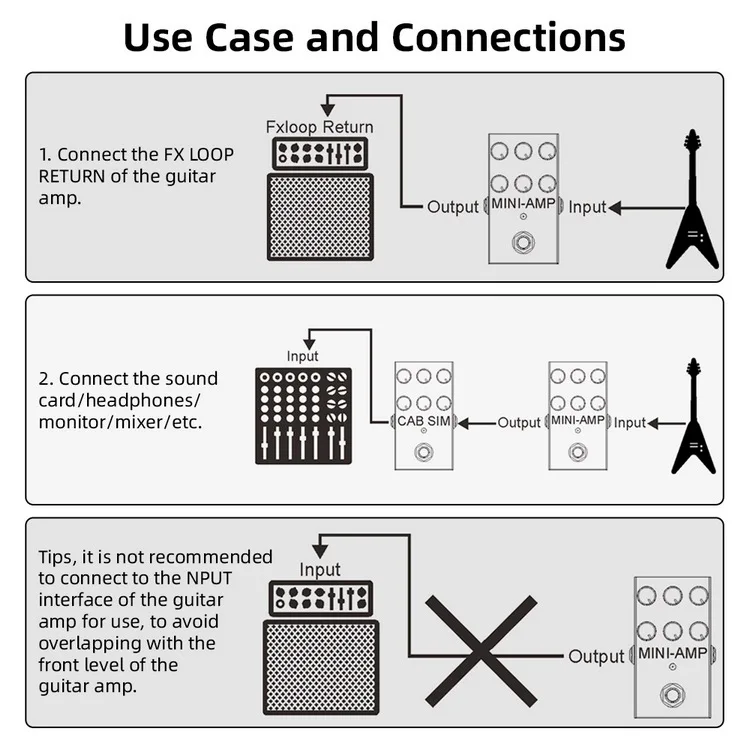 Use Case and Connections

1. Connect the FX LOOP RETURN of the guitar amp.

Fxloop Return

Output

MINI-AMP

Input

2. Connect the sound card/headphones/ monitor/mixer/etc.

Input

CAB SIM

Output

MINI-AMP

Input

Tips, it is not recommended to connect to the NPUT interface of the guitar amp for use, to avoid overlapping with the front level of the guitar amp.

Input

Output

MINI-AMP