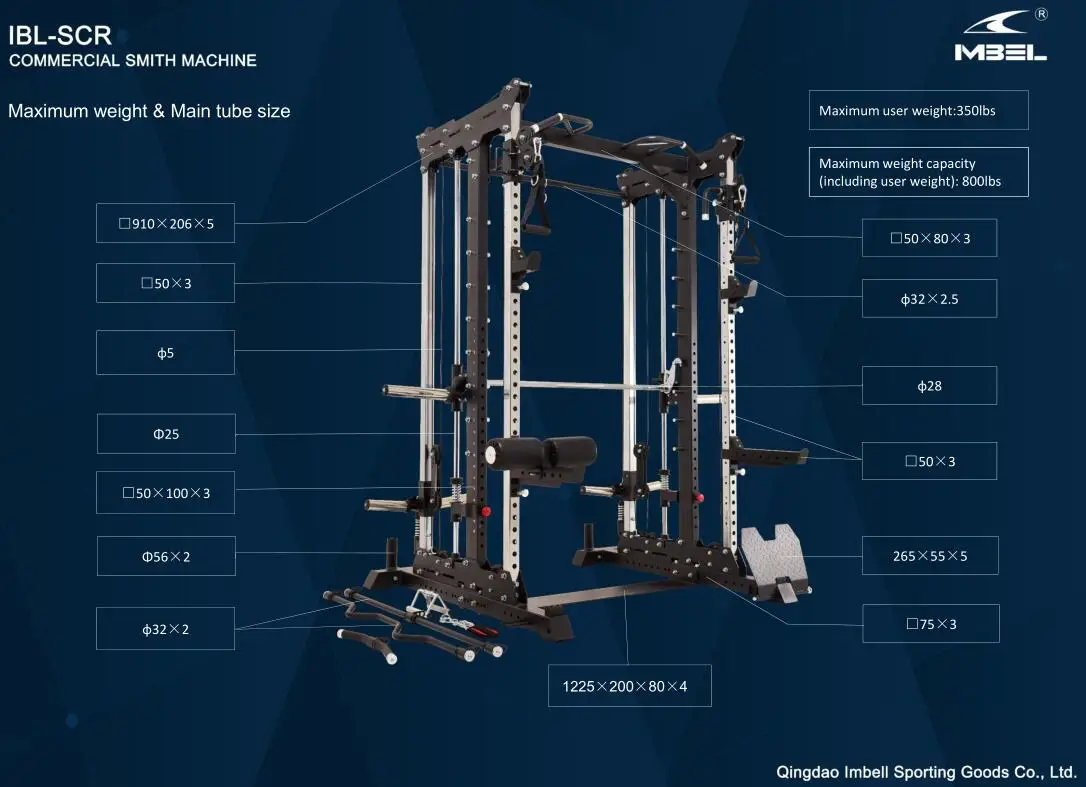 IBL-SCR
COMMERCIAL SMITH MACHINE

IMBEL ®

Maximum weight & Main tube size

Maximum user weight:350lbs

Maximum weight capacity (including user weight): 800lbs

□910×206×5

□50×3

ϕ5

Φ25

□50×100×3

Φ56×2

ϕ32×2

□50×80×3

ϕ32×2.5

ϕ28

□50×3

265×55×5

□75×3

1225×200×80×4

Qingdao Imbell Sporting Goods Co., Ltd.