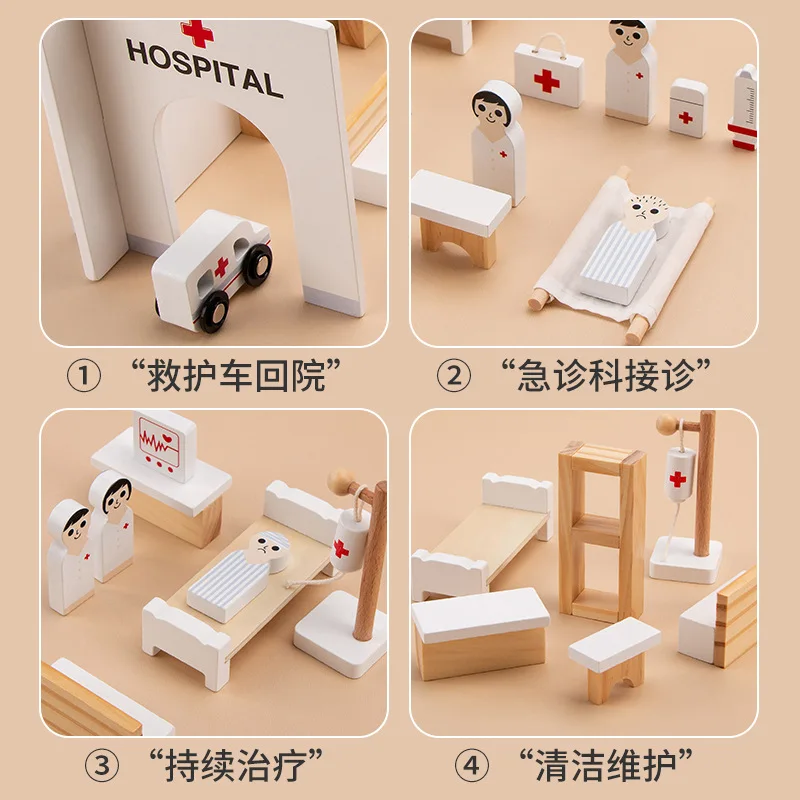 HOSPITAL

① “救护车回院”

② “急诊科接诊”

③ “持续治疗”

④ “清洁维护”