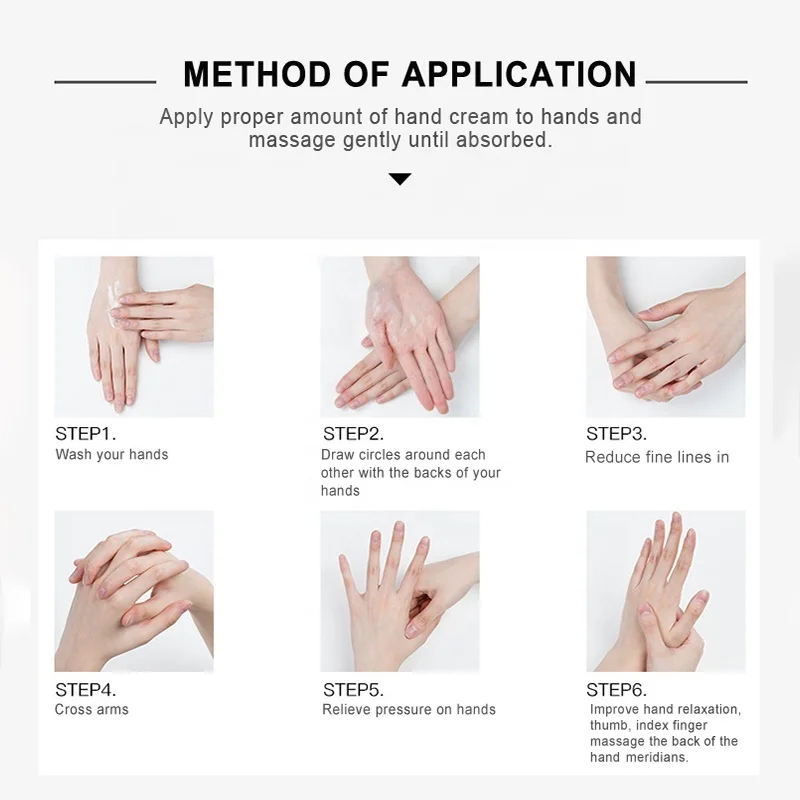 METHOD OF APPLICATION

Apply proper amount of hand cream to hands and massage gently until absorbed.

STEP1.
Wash your hands

STEP2.
Draw circles around each other with the backs of your hands

STEP3.
Reduce fine lines in

STEP4.
Cross arms

STEP5.
Relieve pressure on hands

STEP6.
Improve hand relaxation, thumb, index finger massage the back of the hand meridians.