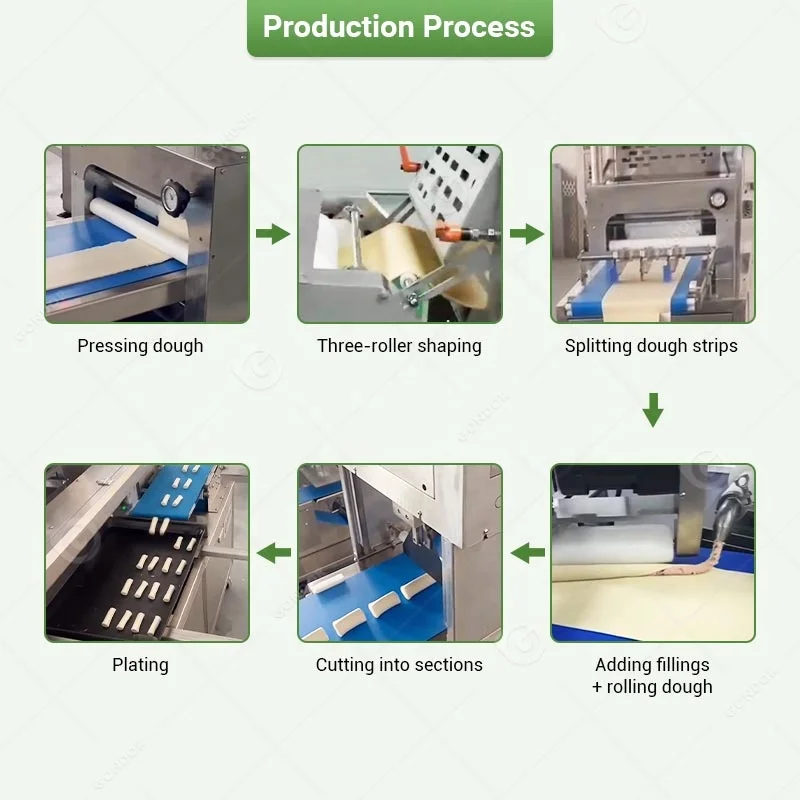 Production Process

Pressing dough

Three-roller shaping

Splitting dough strips

Adding fillings + rolling dough

Cutting into sections

Plating