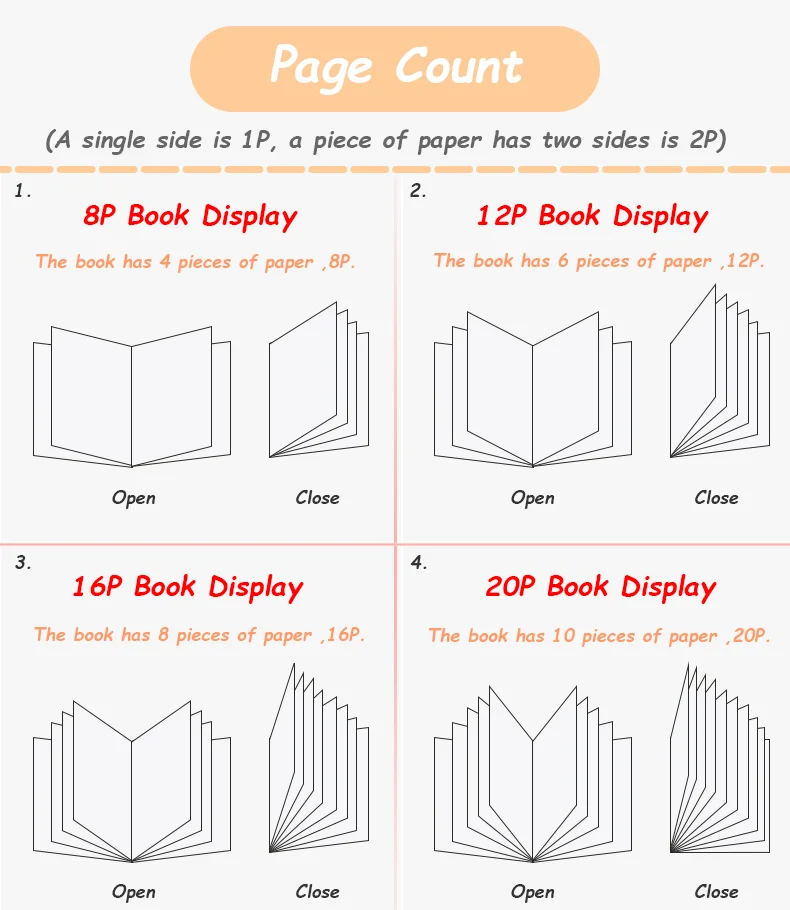 Page Count

(A single side is 1P, a piece of paper has two sides is 2P)

1.
8P Book Display
The book has 4 pieces of paper ,8P.

Open Close

2.
12P Book Display
The book has 6 pieces of paper ,12P.

Open Close

3.
16P Book Display
The book has 8 pieces of paper ,16P.

Open Close

4.
20P Book Display
The book has 10 pieces of paper ,20P.

Open Close