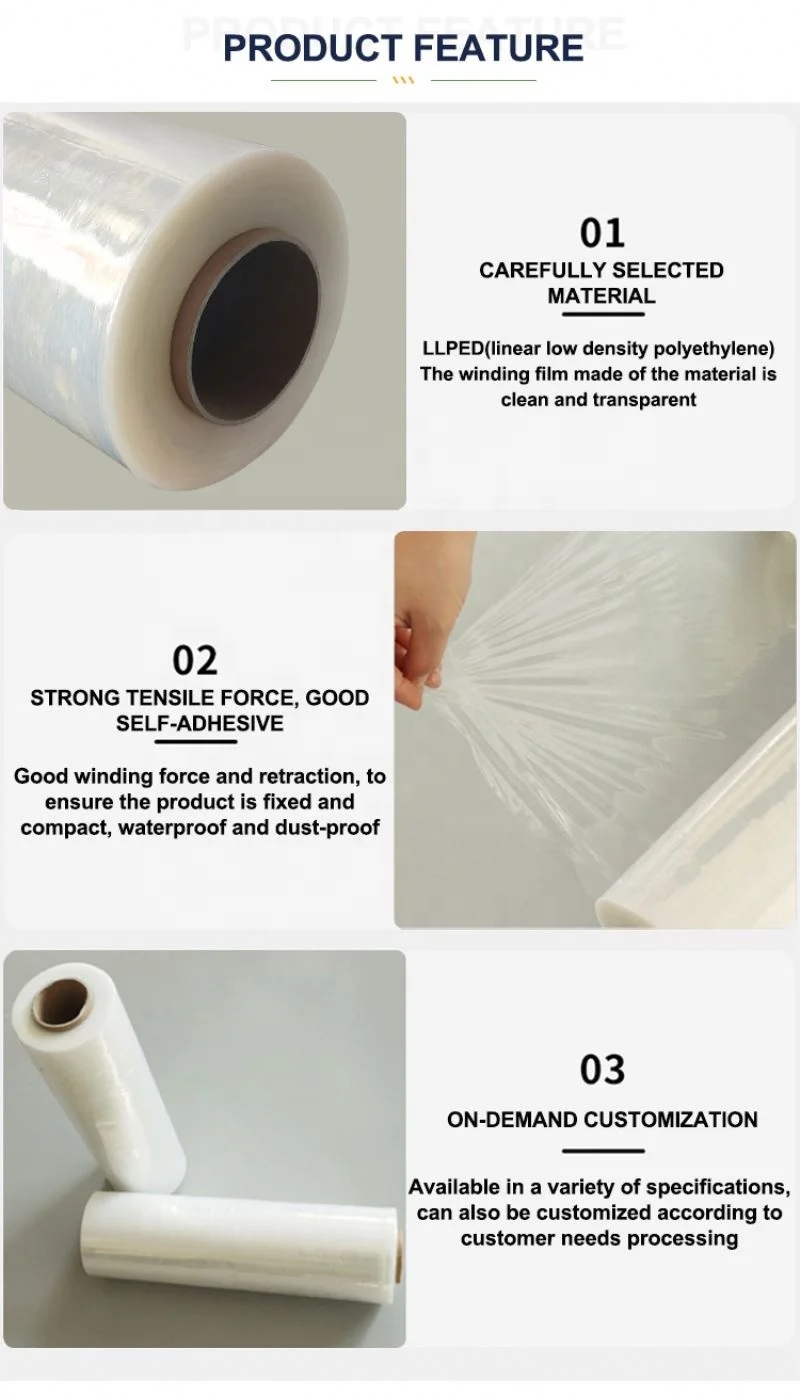 PRODUCT FEATURE

01
CAREFULLY SELECTED MATERIAL

LLPED(linear low density polyethylene) The winding film made of the material is clean and transparent

02
STRONG TENSILE FORCE, GOOD SELF-ADHESIVE

Good winding force and retraction, to ensure the product is fixed and compact, waterproof and dust-proof

03
ON-DEMAND CUSTOMIZATION

Available in a variety of specifications, can also be customized according to customer needs processing