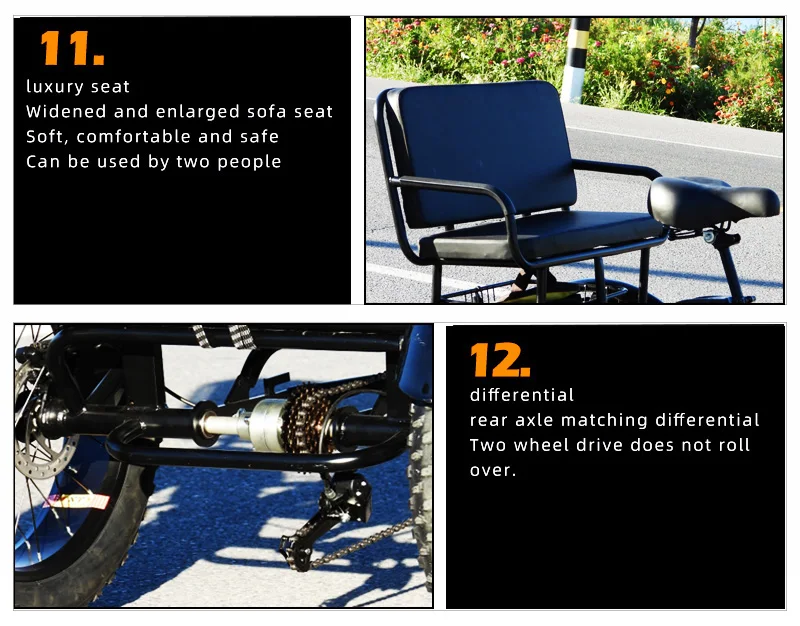 11.
luxury seat
Widened and enlarged sofa seat
Soft, comfortable and safe
Can be used by two people

12.
differential
rear axle matching differential
Two wheel drive does not roll over.