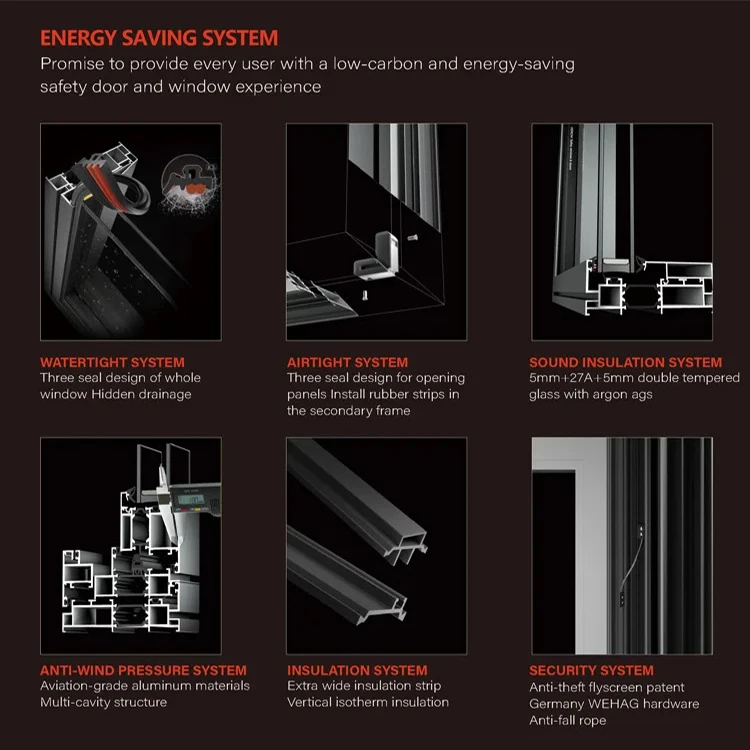 ENERGY SAVING SYSTEM
Promise to provide every user with a low-carbon and energy-saving safety door and window experience

WATERTIGHT SYSTEM
Three seal design of whole window Hidden drainage

AIRTIGHT SYSTEM
Three seal design for opening panels Install rubber strips in the secondary frame

SOUND INSULATION SYSTEM
5mm+27A+5mm double tempered glass with argon ags

ANTI-WIND PRESSURE SYSTEM
Aviation-grade aluminum materials
Multi-cavity structure

INSULATION SYSTEM
Extra wide insulation strip
Vertical isotherm insulation

SECURITY SYSTEM
Anti-theft flyscreen patent
Germany WEHAG hardware
Anti-fall rope