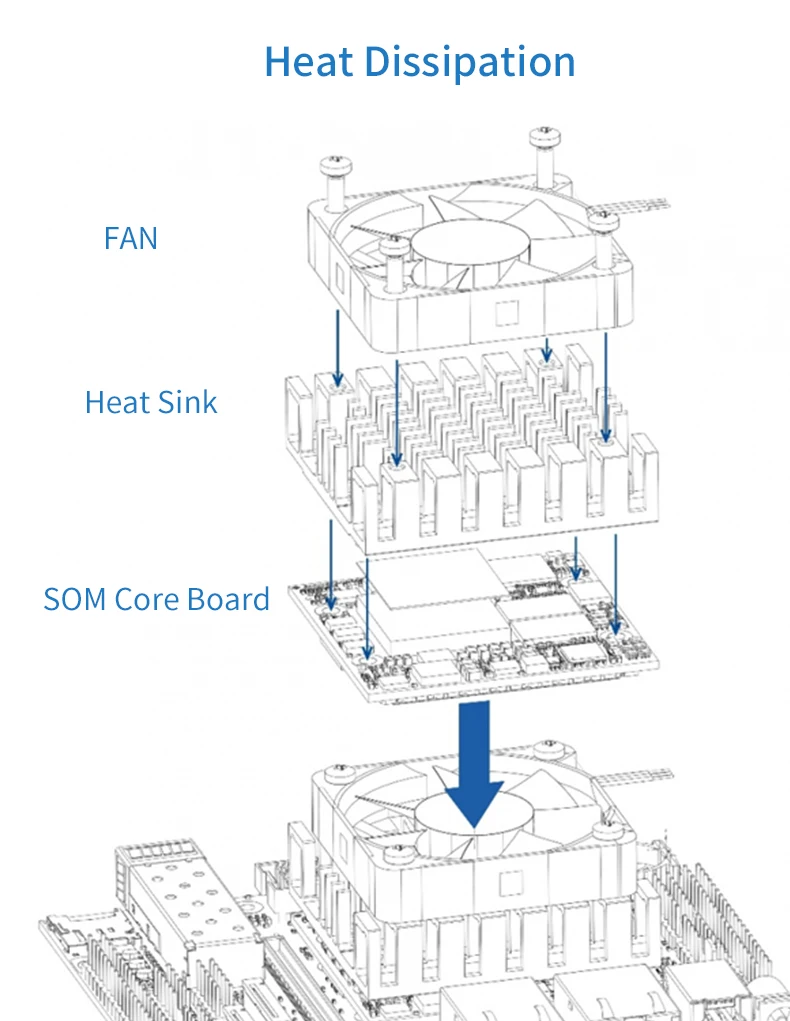 Heat Dissipation

FAN

Heat Sink

SOM Core Board