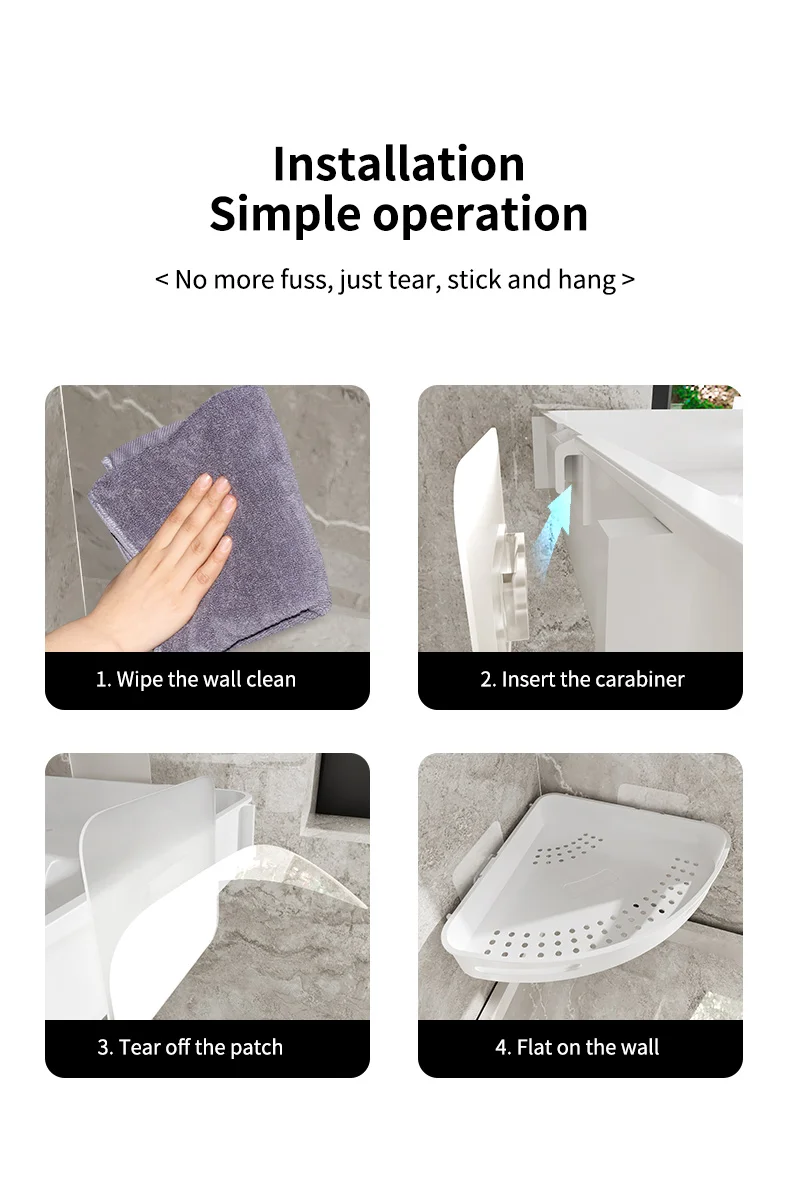 Installation
Simple operation

< No more fuss, just tear, stick and hang >

1. Wipe the wall clean

2. Insert the carabiner

3. Tear off the patch

4. Flat on the wall