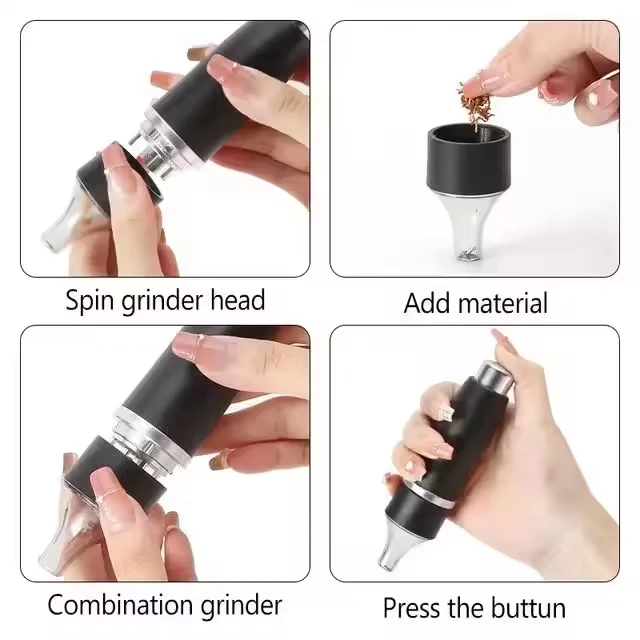 Spin grinder head

Add material

Combination grinder

Press the buttun