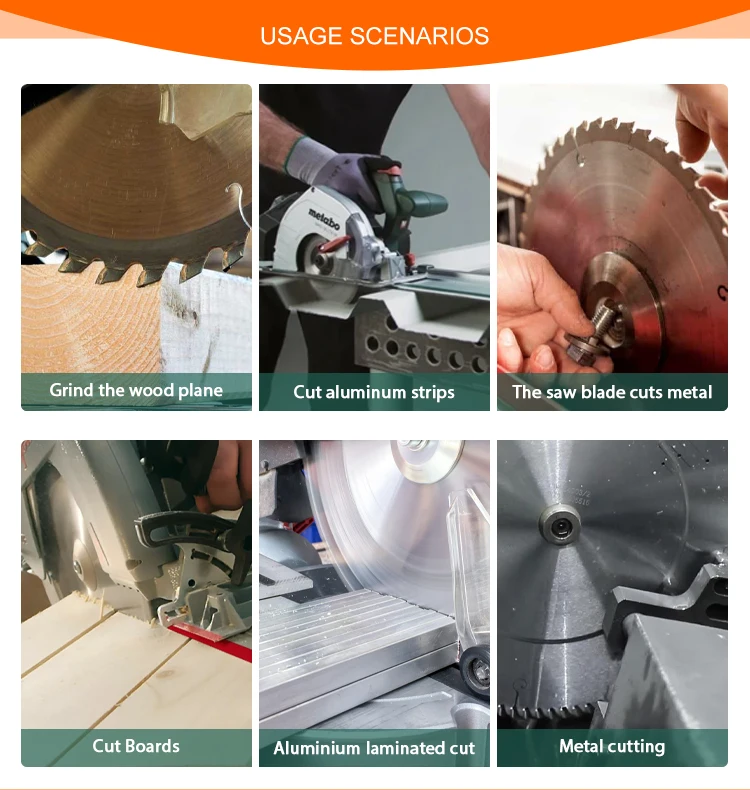 USAGE SCENARIOS

metabo

Grind the wood plane

Cut aluminum strips

The saw blade cuts metal

Cut Boards

Aluminium laminated cut

Metal cutting