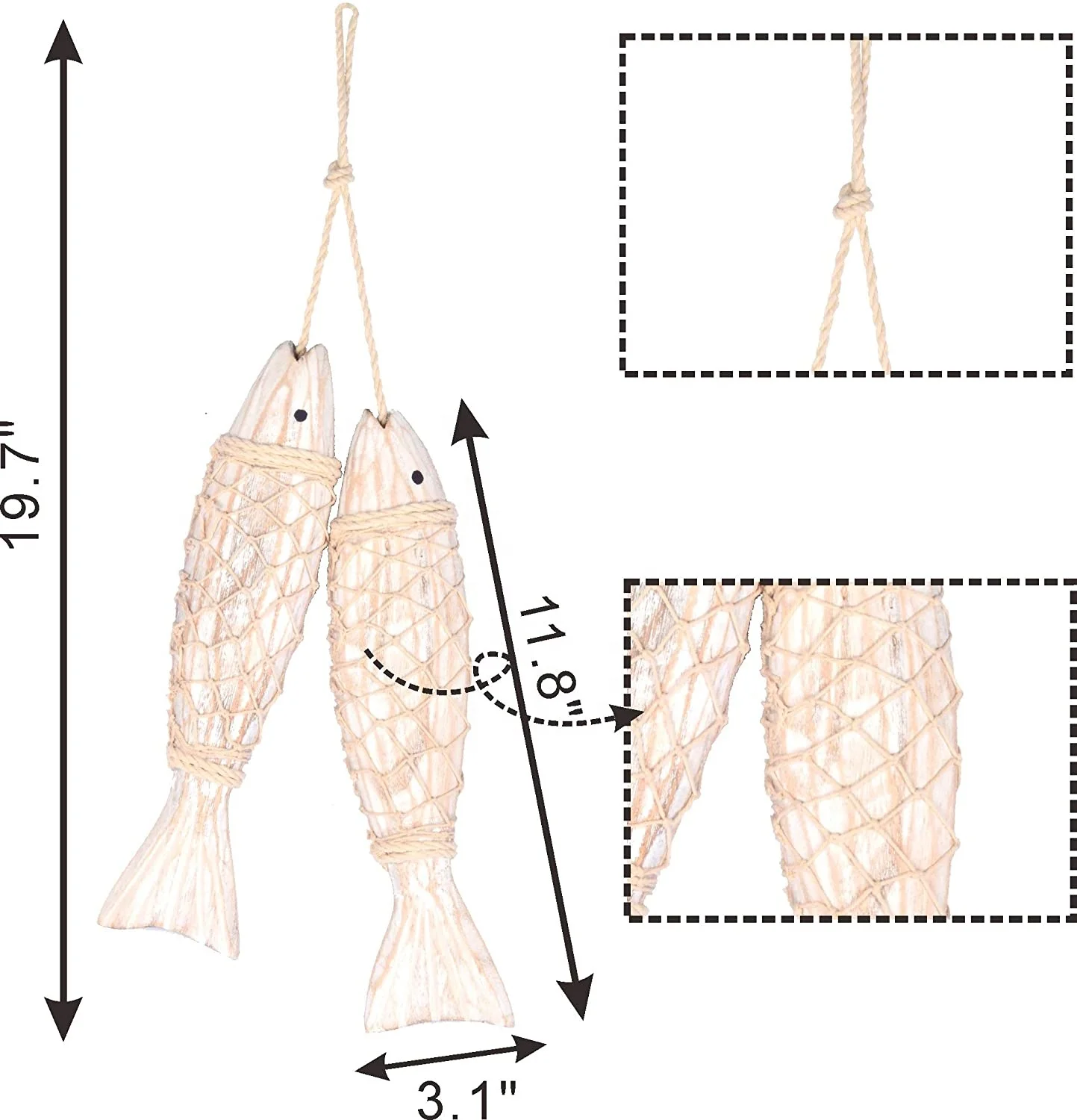 19.7"

11.8"

3.1"