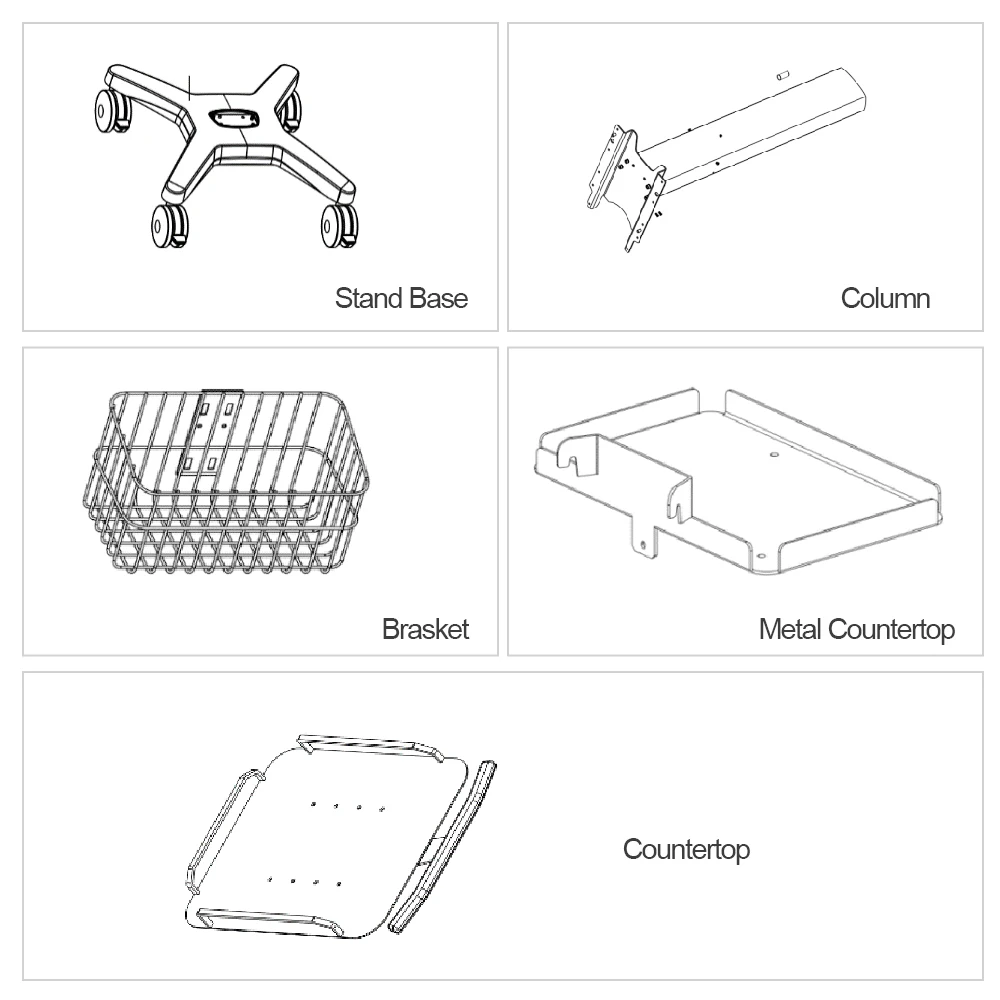 Stand Base

Column

Brasket

Metal Countertop

Countertop