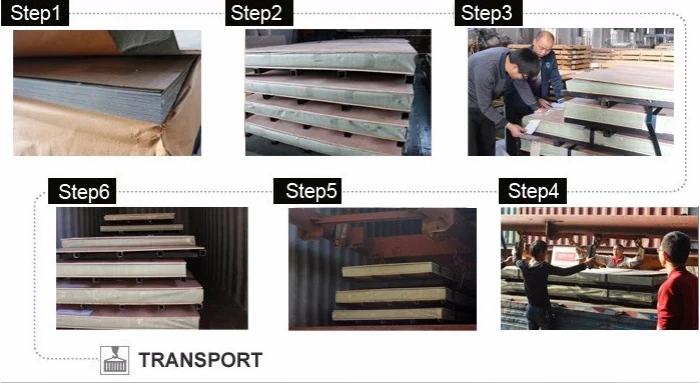 Step1

Step2

Step3

Step6

Step5

Step4

TRANSPORT