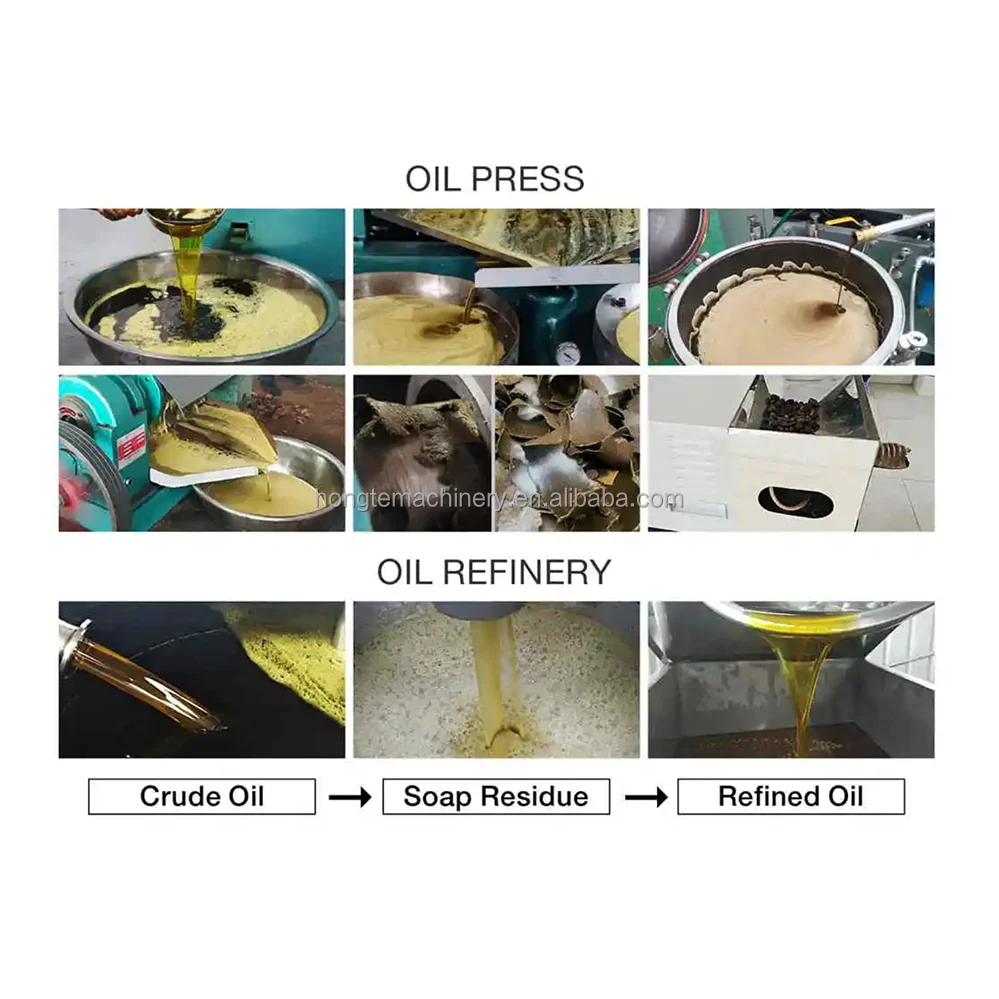 OIL PRESS

hongtemachinery.en.alibaba.com

OIL REFINERY

Crude Oil → Soap Residue → Refined Oil