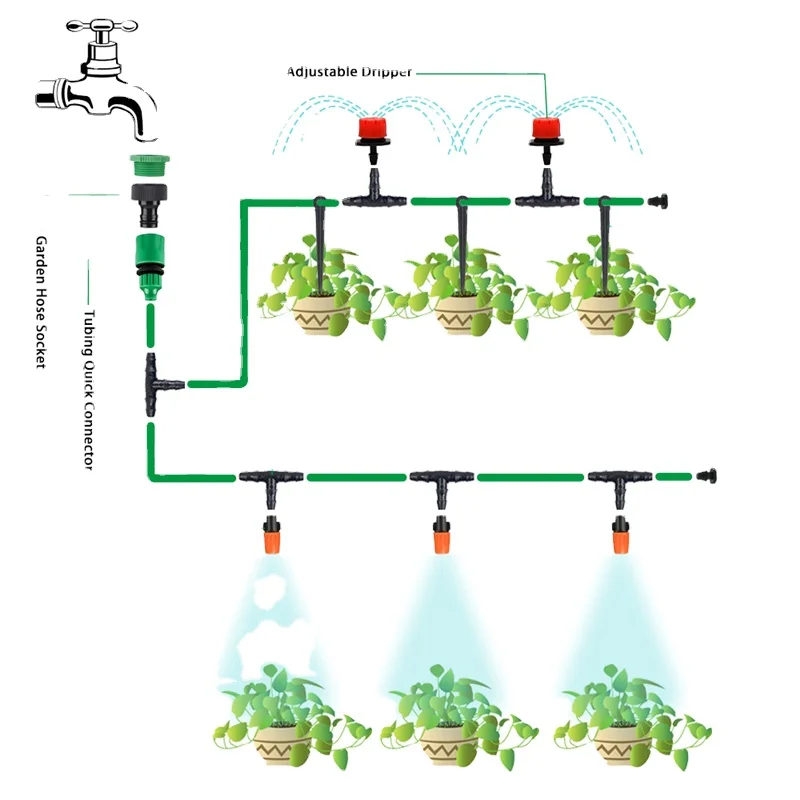 Adjustable Dripper

Garden Hose Socket

Tubing Quick Connector