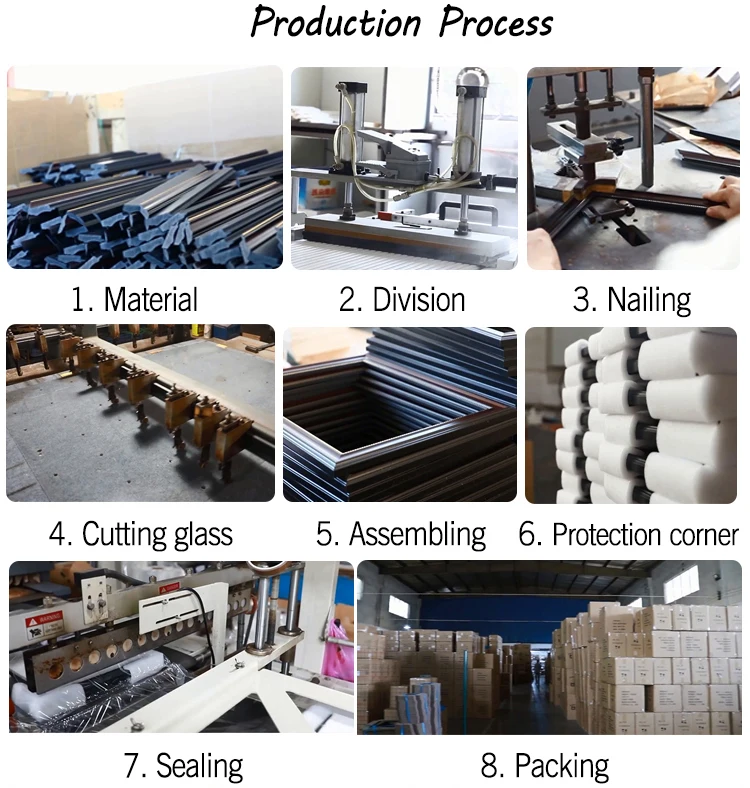 Production Process

1. Material

2. Division

3. Nailing

4. Cutting glass

5. Assembling

6. Protection corner

WARNING

7. Sealing

8. Packing