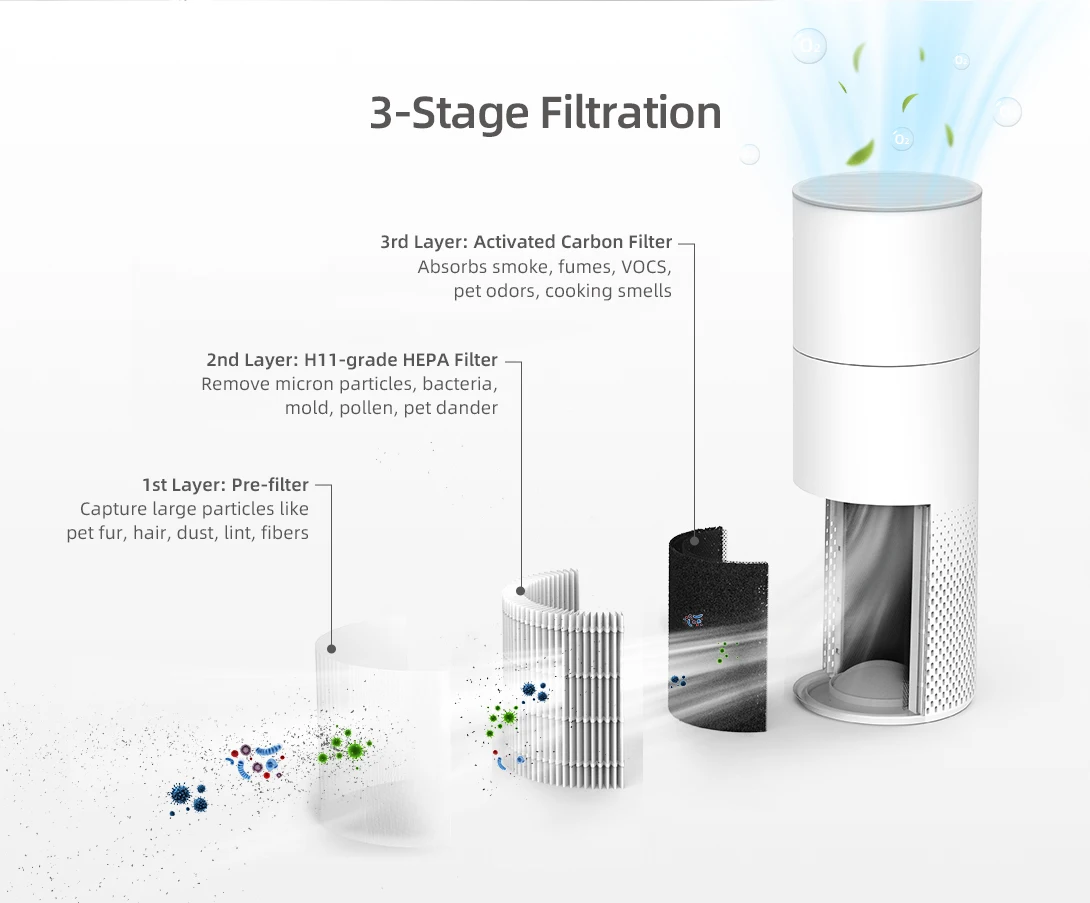 3-Stage Filtration

$O_2$

$O_2$

$O_2$

3rd Layer: Activated Carbon Filter
Absorbs smoke, fumes, VOCS, pet odors, cooking smells

2nd Layer: H11-grade HEPA Filter
Remove micron particles, bacteria, mold, pollen, pet dander

1st Layer: Pre-filter
Capture large particles like pet fur, hair, dust, lint, fibers