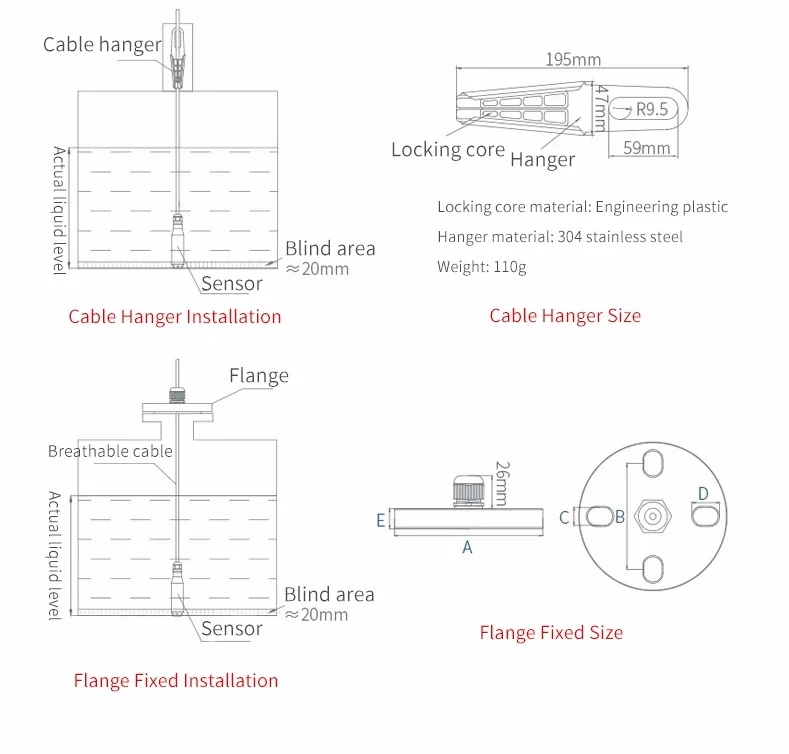 Cable hanger

Actual liquid level

Blind area
≈20mm

Sensor

Cable Hanger Installation

195mm

47mm

R9.5

59mm

Locking core

Hanger

Locking core material: Engineering plastic

Hanger material: 304 stainless steel

Weight: 110g

Cable Hanger Size

Flange

Breathable cable

Actual liquid level

Blind area
≈20mm

Sensor

Flange Fixed Installation

26mm

E

A

C

B

D

Flange Fixed Size