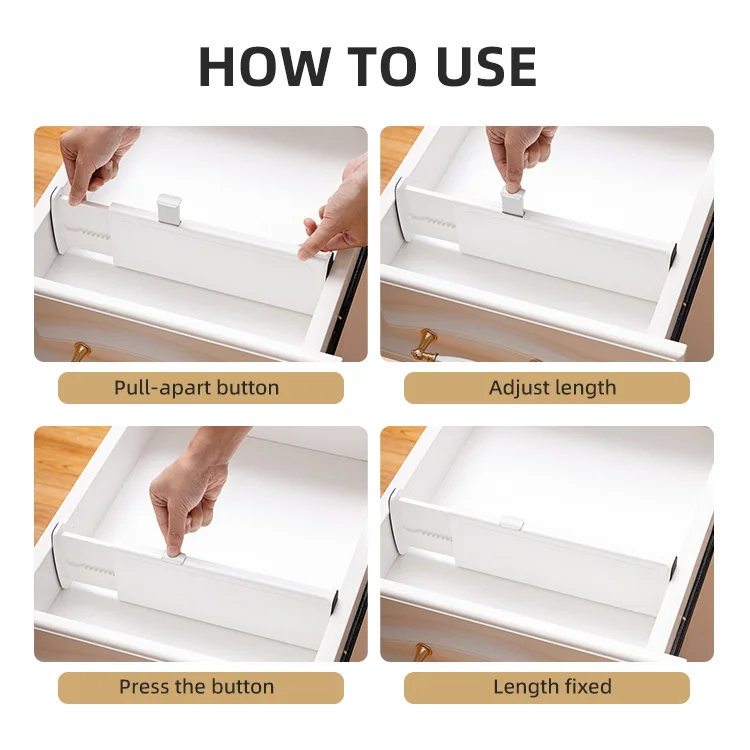 HOW TO USE

Pull-apart button

Adjust length

Press the button

Length fixed