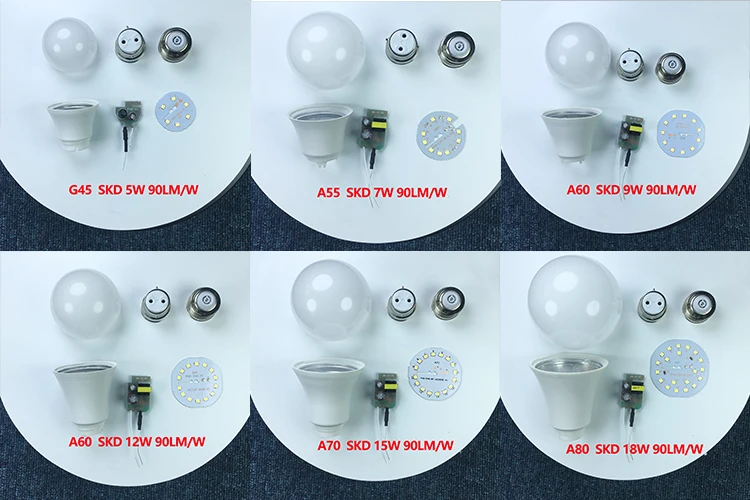 G45 SKD 5W 90LM/W

A55 SKD 7W 90LM/W

A60 SKD 9W 90LM/W

A60 SKD 12W 90LM/W

A70 SKD 15W 90LM/W

A80 SKD 18W 90LM/W