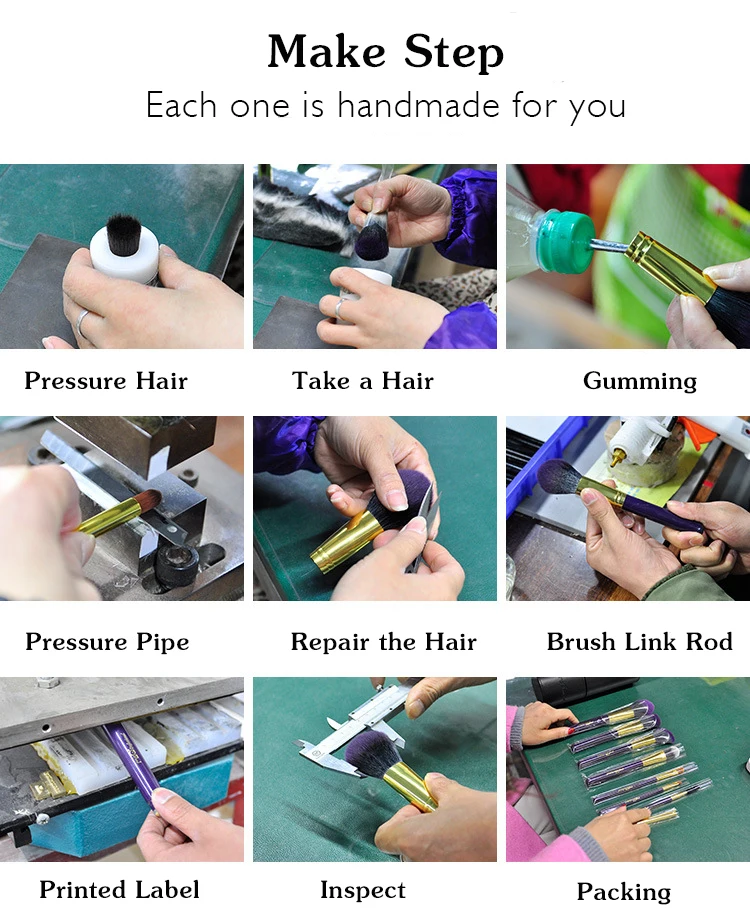 Make Step
Each one is handmade for you

Pressure Hair

Take a Hair

Gumming

Pressure Pipe

Repair the Hair

Brush Link Rod

Printed Label

Inspect

Packing