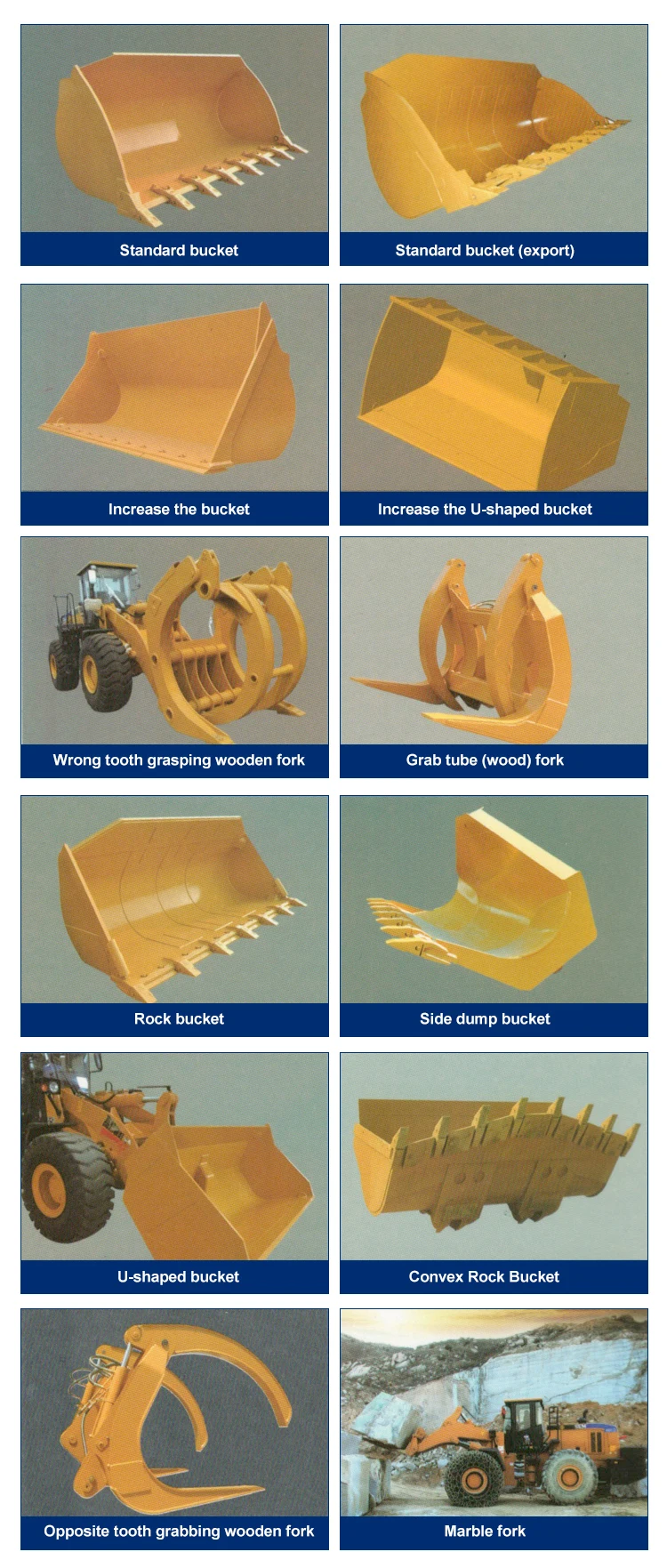 Standard bucket

Standard bucket (export)

Increase the bucket

Increase the U-shaped bucket

Wrong tooth grasping wooden fork

Grab tube (wood) fork

Rock bucket

Side dump bucket

U-shaped bucket

Convex Rock Bucket

Opposite tooth grabbing wooden fork

Marble fork