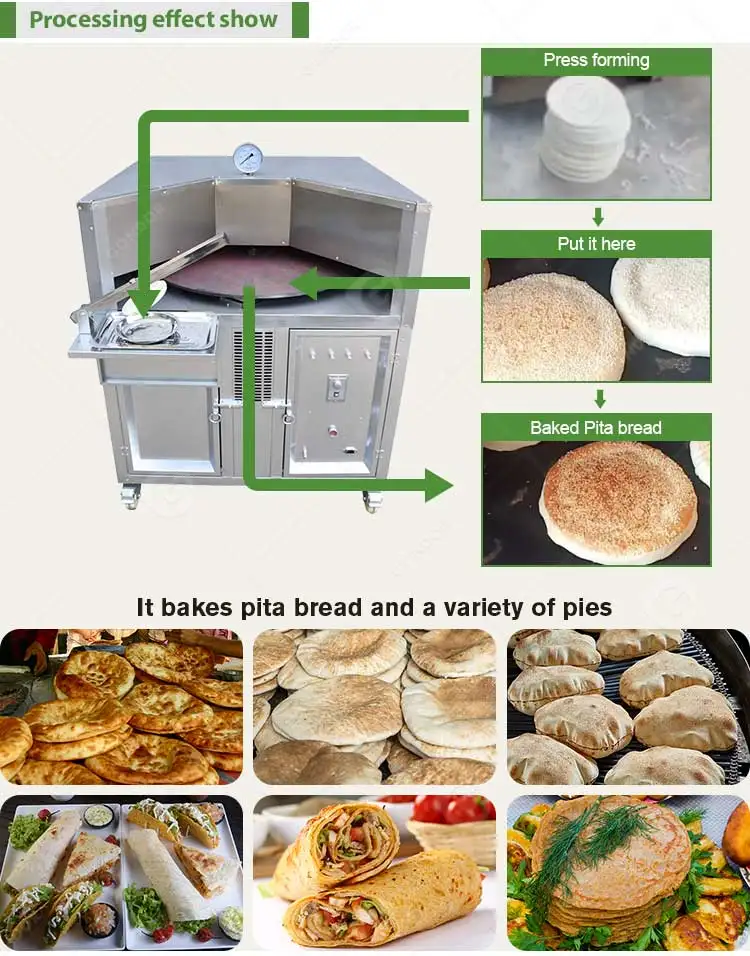 Processing effect show

Press forming

Put it here

Baked Pita bread

It bakes pita bread and a variety of pies