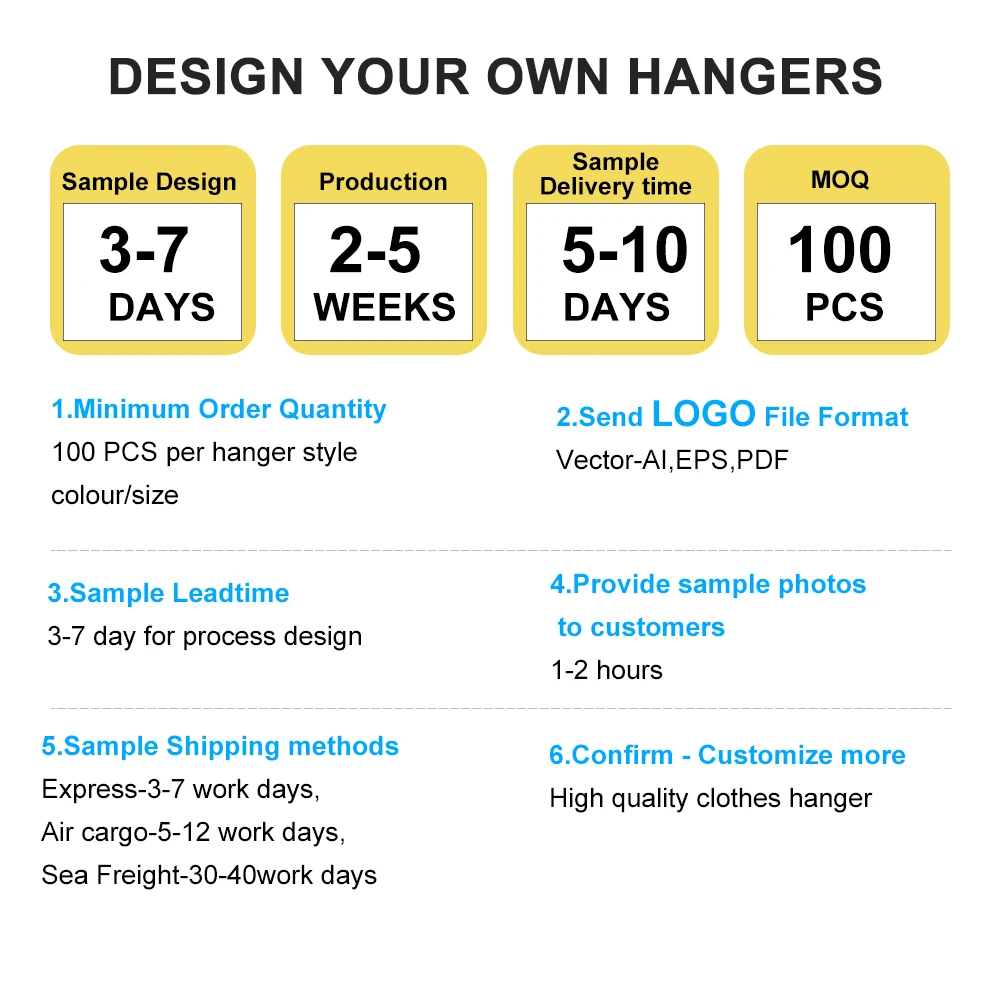 DESIGN YOUR OWN HANGERS

Sample Design
3-7
DAYS

Production
2-5
WEEKS

Sample
Delivery time
5-10
DAYS

MOQ
100
PCS

1.Minimum Order Quantity
100 PCS per hanger style colour/size

2.Send LOGO File Format
Vector-AI,EPS,PDF

3.Sample Leadtime
3-7 day for process design

4.Provide sample photos to customers
1-2 hours

5.Sample Shipping methods
Express-3-7 work days,
Air cargo-5-12 work days,
Sea Freight-30-40work days

6.Confirm - Customize more
High quality clothes hanger