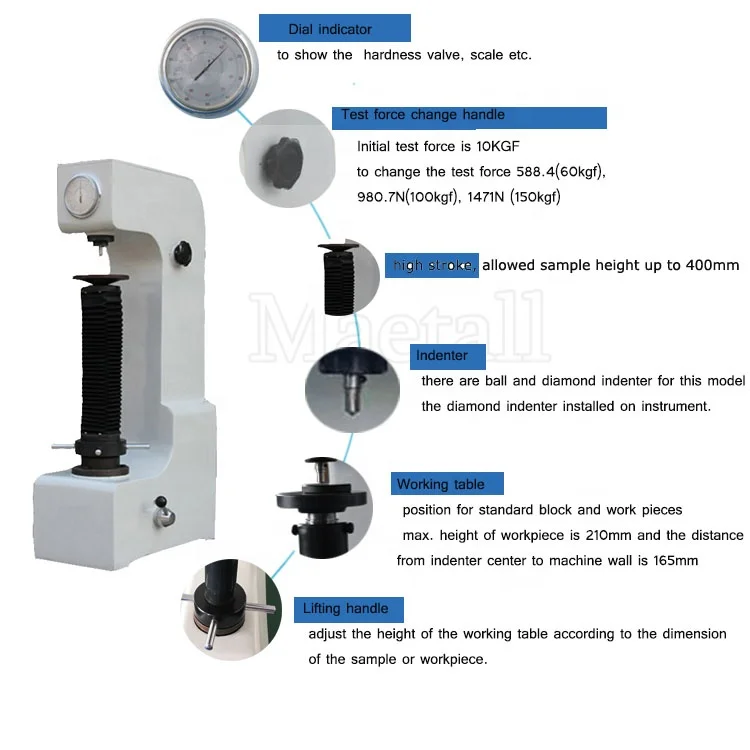 Dial indicator
to show the hardness valve, scale etc.

Test force change handle
Initial test force is 10KGF
to change the test force 588.4(60kgf), 980.7N(100kgf), 1471N (150kgf)

high stroke, allowed sample height up to 400mm

Maetall

Indenter
there are ball and diamond indenter for this model
the diamond indenter installed on instrument.

Working table
position for standard block and work pieces
max. height of workpiece is 210mm and the distance from indenter center to machine wall is 165mm

Lifting handle
adjust the height of the working table according to the dimension of the sample or workpiece.