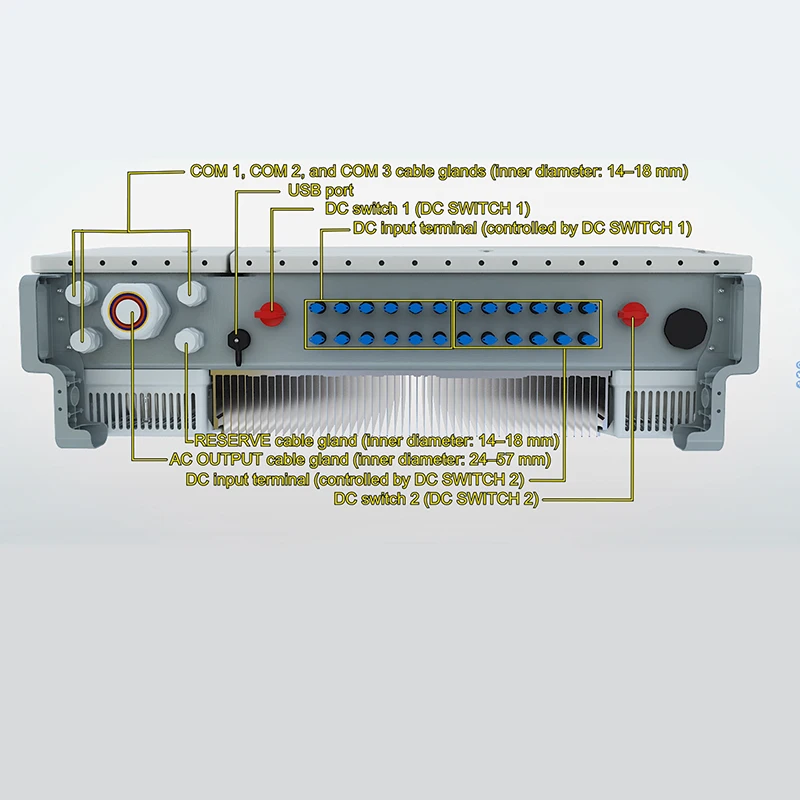 COM 1, COM 2, and COM 3 cable glands (inner diameter: 14–18 mm)
USB port
DC switch 1 (DC SWITCH 1)
DC input terminal (controlled by DC SWITCH 1)
RESERVE cable gland (inner diameter: 14–18 mm)
AC OUTPUT cable gland (inner diameter: 24–57 mm)
DC input terminal (controlled by DC SWITCH 2)
DC switch 2 (DC SWITCH 2)