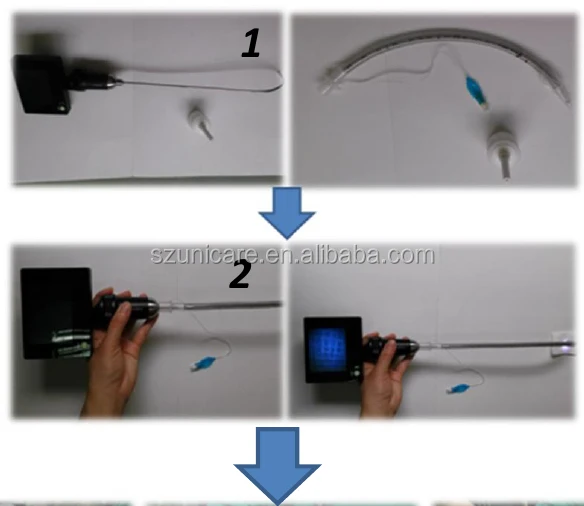 1

szunicare.en.alibaba.com

2