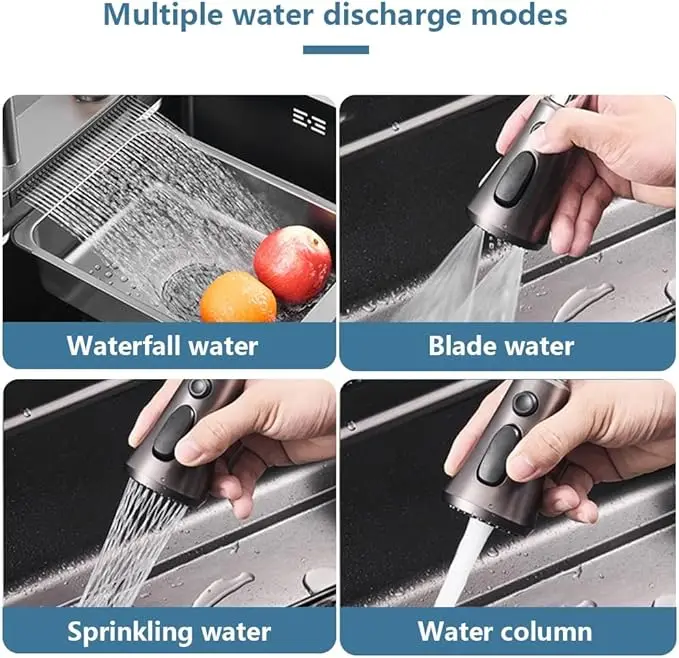 Multiple water discharge modes

Waterfall water

Blade water

Sprinkling water

Water column