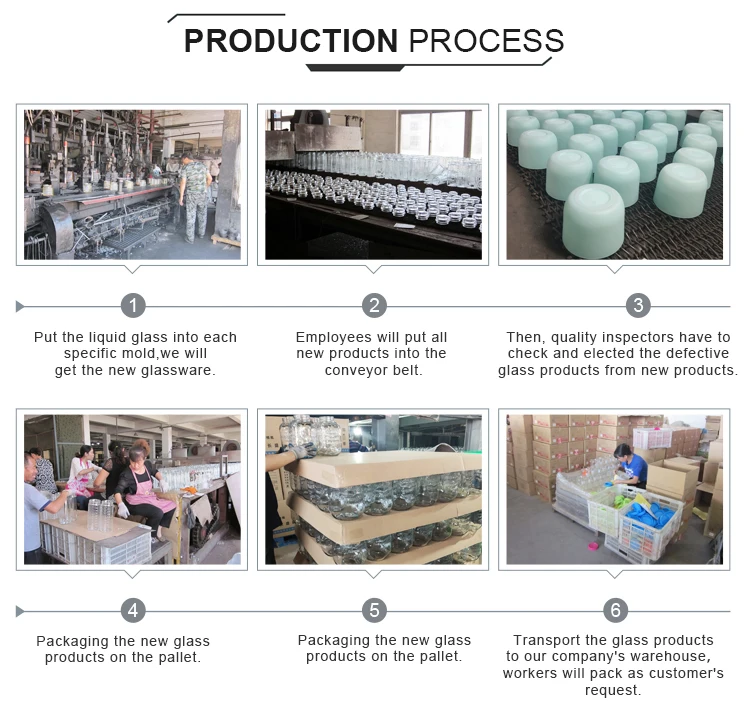 PRODUCTION PROCESS

1

Put the liquid glass into each specific mold,we will get the new glassware.

2

Employees will put all new products into the conveyor belt.

3

Then, quality inspectors have to check and elected the defective glass products from new products.

4

Packaging the new glass products on the pallet.

5

Packaging the new glass products on the pallet.

6

Transport the glass products to our company's warehouse, workers will pack as customer's request.