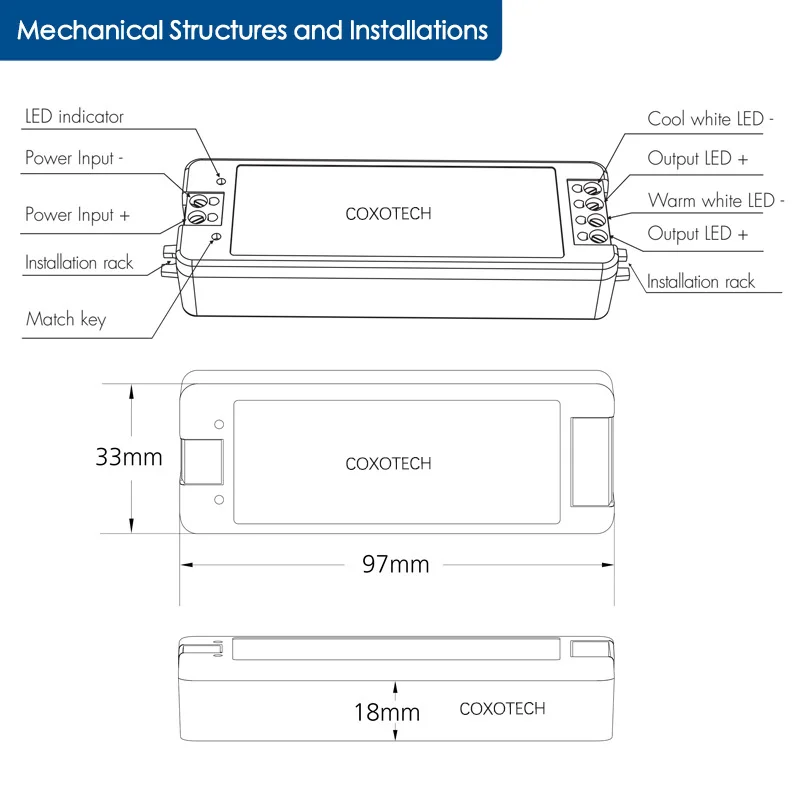 Mechanical Structures and Installations

LED indicator

Power Input -

Power Input +

Installation rack

Match key

COXOTECH

Cool white LED -

Output LED +

Warm white LED -

Output LED +

Installation rack

33mm

COXOTECH

97mm

18mm

COXOTECH