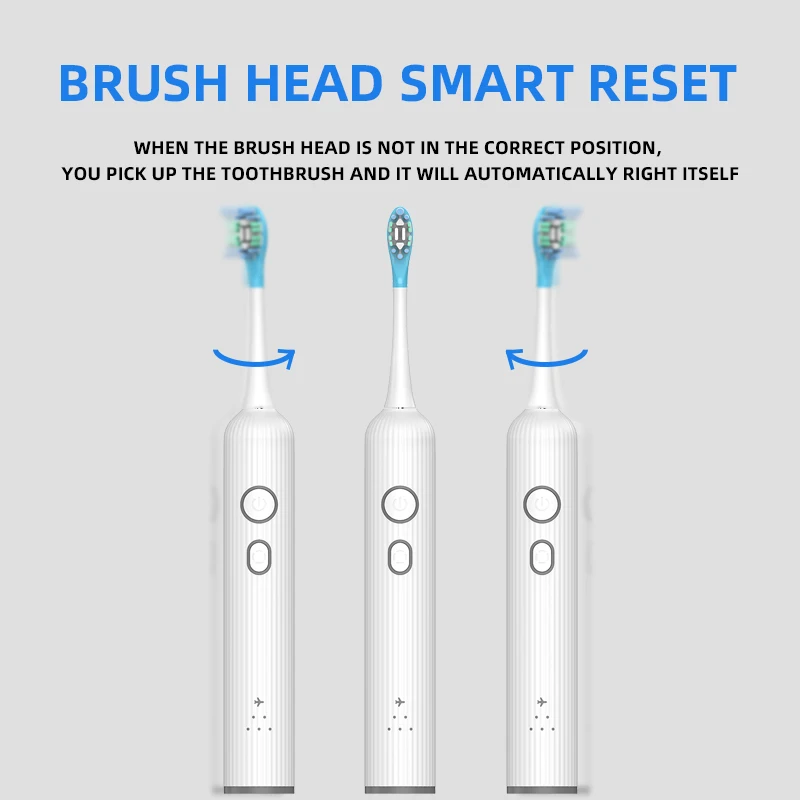 BRUSH HEAD SMART RESET

WHEN THE BRUSH HEAD IS NOT IN THE CORRECT POSITION, YOU PICK UP THE TOOTHBRUSH AND IT WILL AUTOMATICALLY RIGHT ITSELF